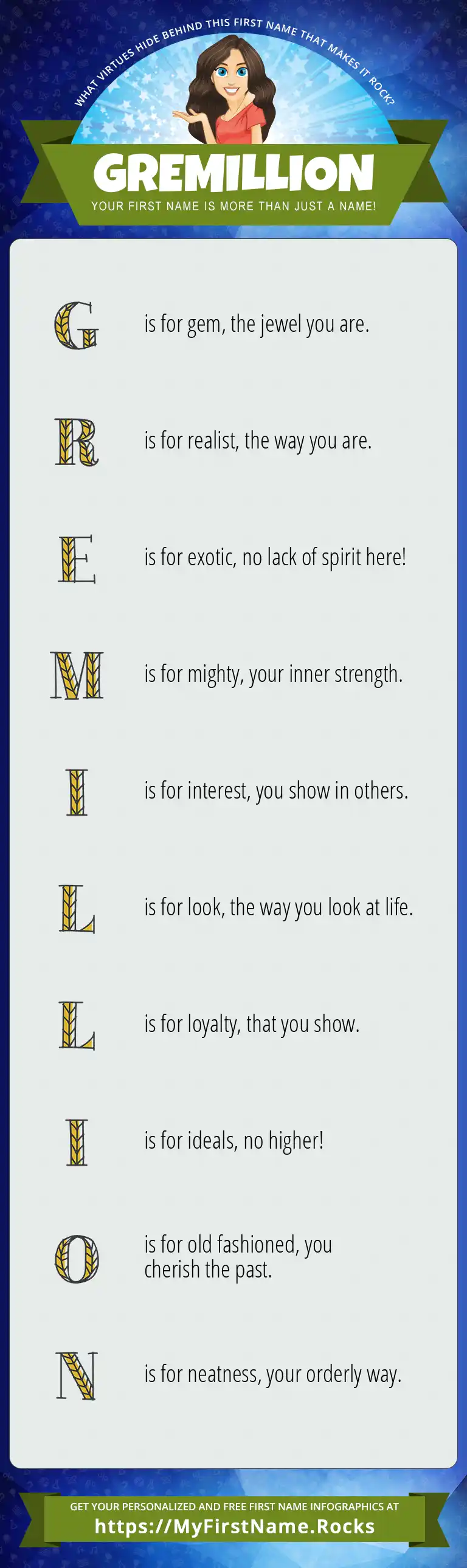 WHAT VIRTUES HIDE BEHIND THIS FIRST NAME THAT MAKES IT ROCK?

GREMILLION

YOUR FIRST NAME IS MORE THAN JUST A NAME!

G is for gem, the jewel you are.

R is for realist, the way you are.

E is for exotic, no lack of spirit here!

M is for mighty, your inner strength.

I is for interest, you show in others.

L is for look, the way you look at life.

L is for loyalty, that you show.

I is for ideals, no higher!

O is for old fashioned, you cherish the past.

N is for neatness, your orderly way.

GET YOUR PERSONALIZED AND FREE FIRST NAME INFOGRAPHICS AT

https://MyFirstName.Rocks