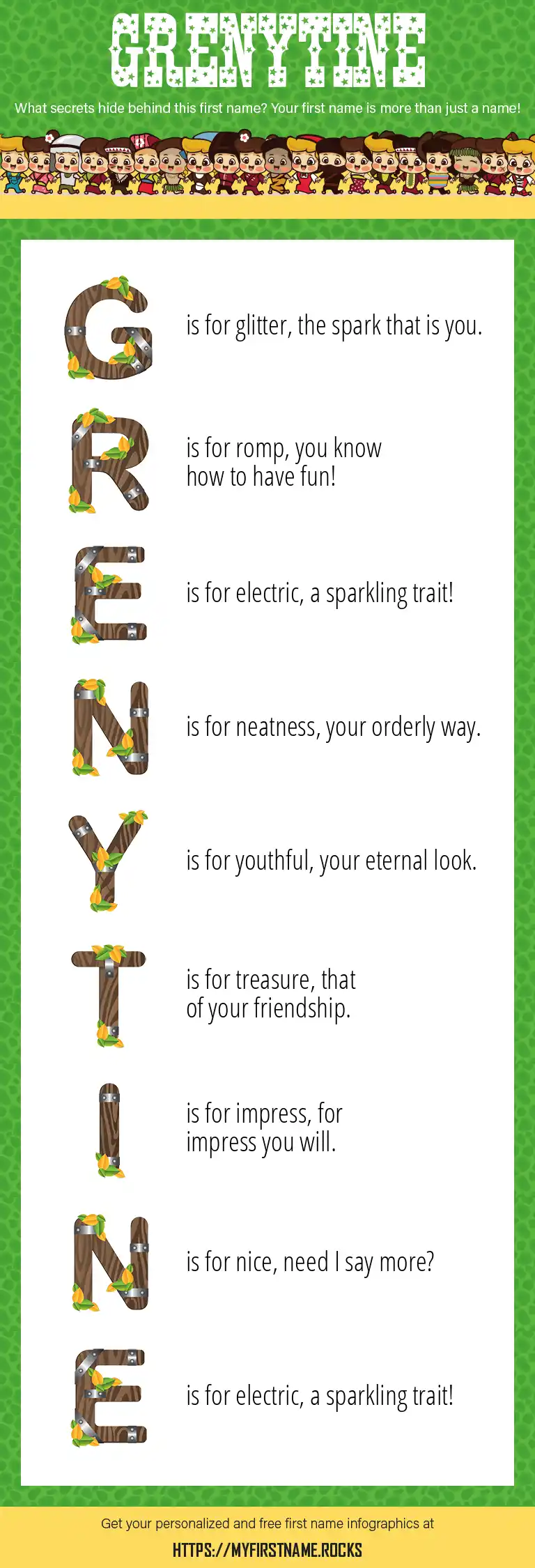 GRENYTINE

What secrets hide behind this first name? Your first name is more than just a name!

G is for glitter, the spark that is you.

R is for romp, you know how to have fun!

E is for electric, a sparkling trait!

N is for neatness, your orderly way.

Y is for youthful, your eternal look.

T is for treasure, that of your friendship.

I is for impress, for impress you will.

N is for nice, need I say more?

E is for electric, a sparkling trait!

Get your personalized and free first name infographics at

HTTPS://MYFIRSTNAME.ROCKS