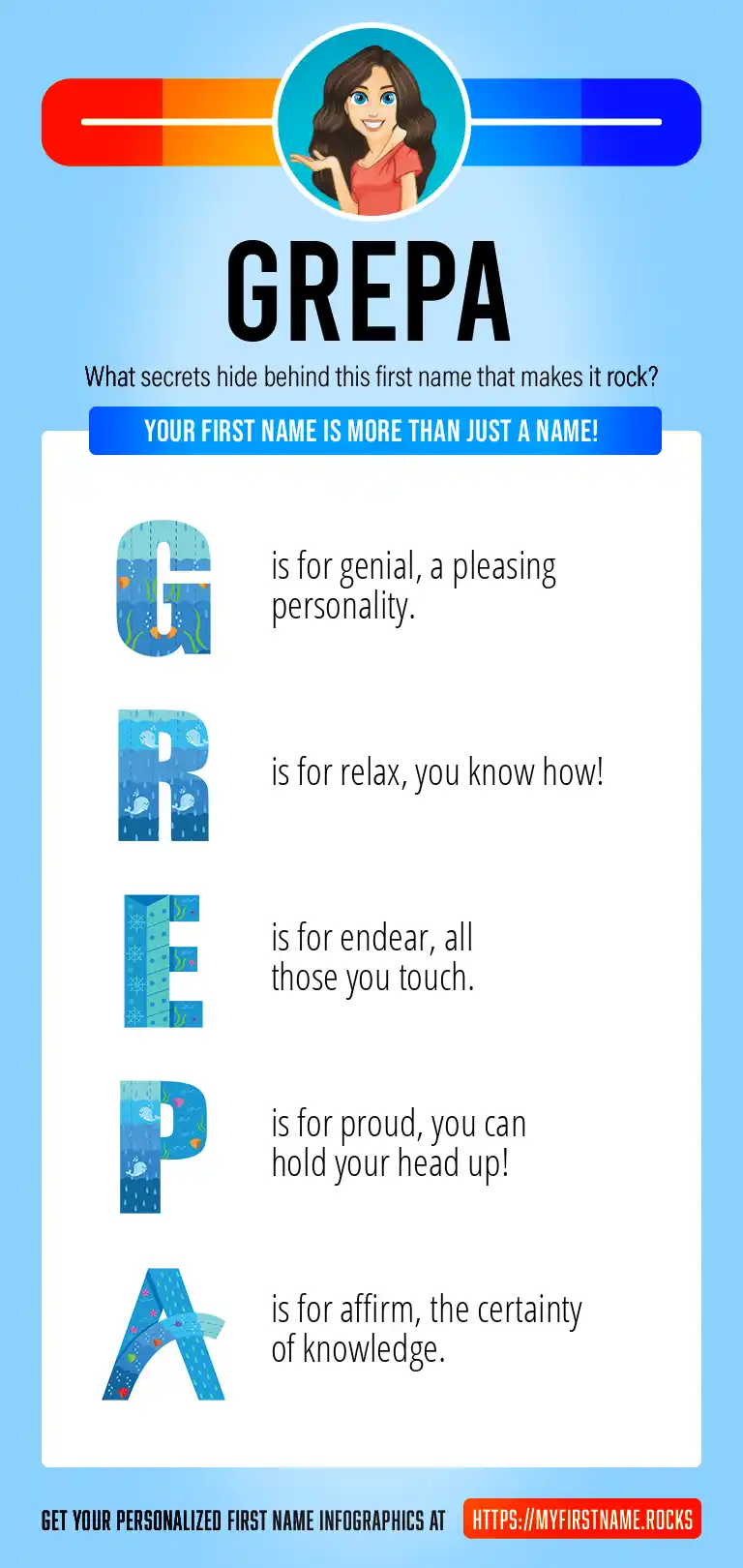 GREPA

What secrets hide behind this first name that makes it rock?

YOUR FIRST NAME IS MORE THAN JUST A NAME!

G is for genial, a pleasing personality.

R is for relax, you know how!

E is for endear, all those you touch.

P is for proud, you can hold your head up!

A is for affirm, the certainty of knowledge.

GET YOUR PERSONALIZED FIRST NAME INFOGRAPHICS AT HTTPS://MYFIRSTNAME.ROCKS