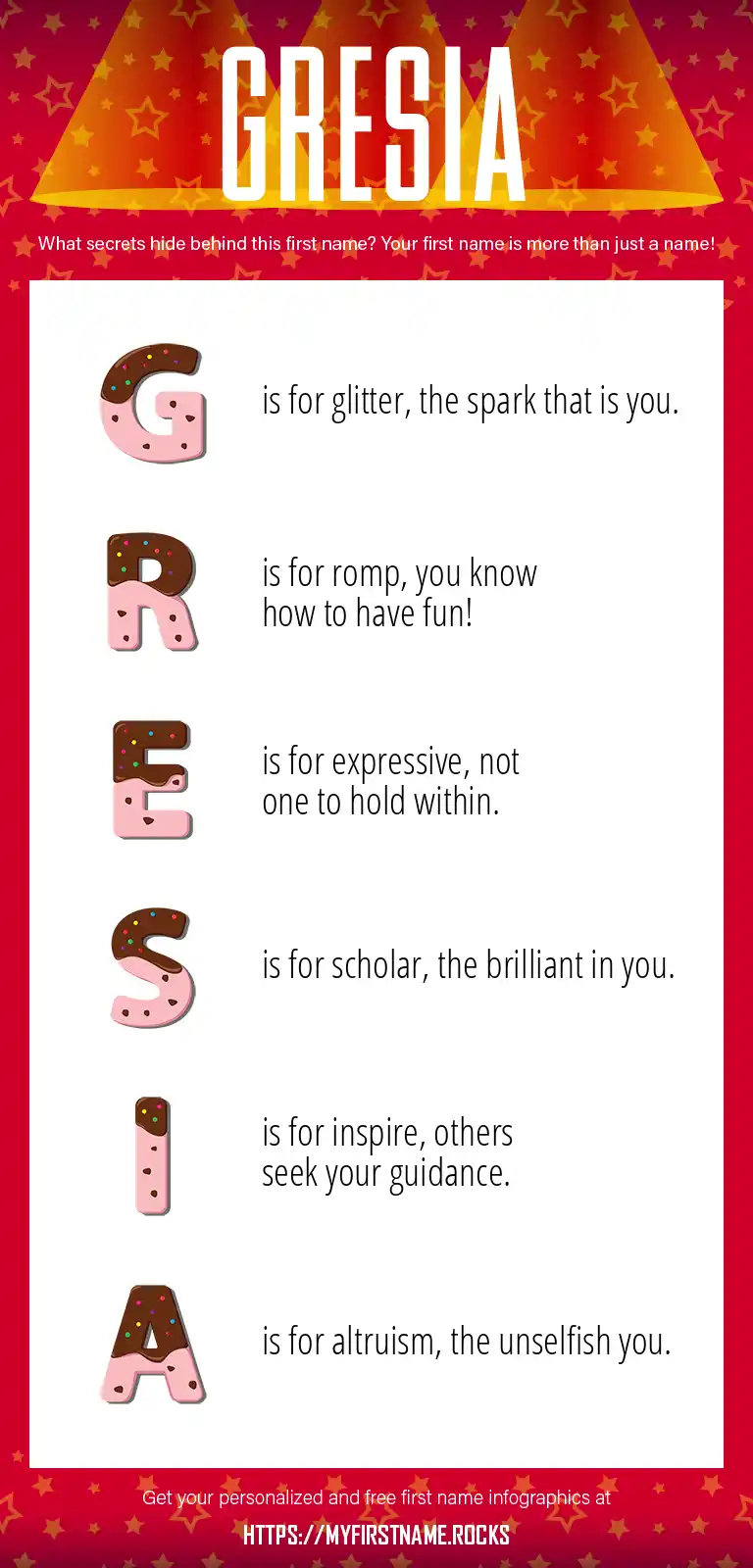 GRESIA

What secrets hide behind this first name? Your first name is more than just a name!

G is for glitter, the spark that is you.

R is for romp, you know how to have fun!

E is for expressive, not one to hold within.

S is for scholar, the brilliant in you.

I is for inspire, others seek your guidance.

A is for altruism, the unselfish you.

Get your personalized and free first name infographics at

HTTPS://MYFIRSTNAME.ROCKS