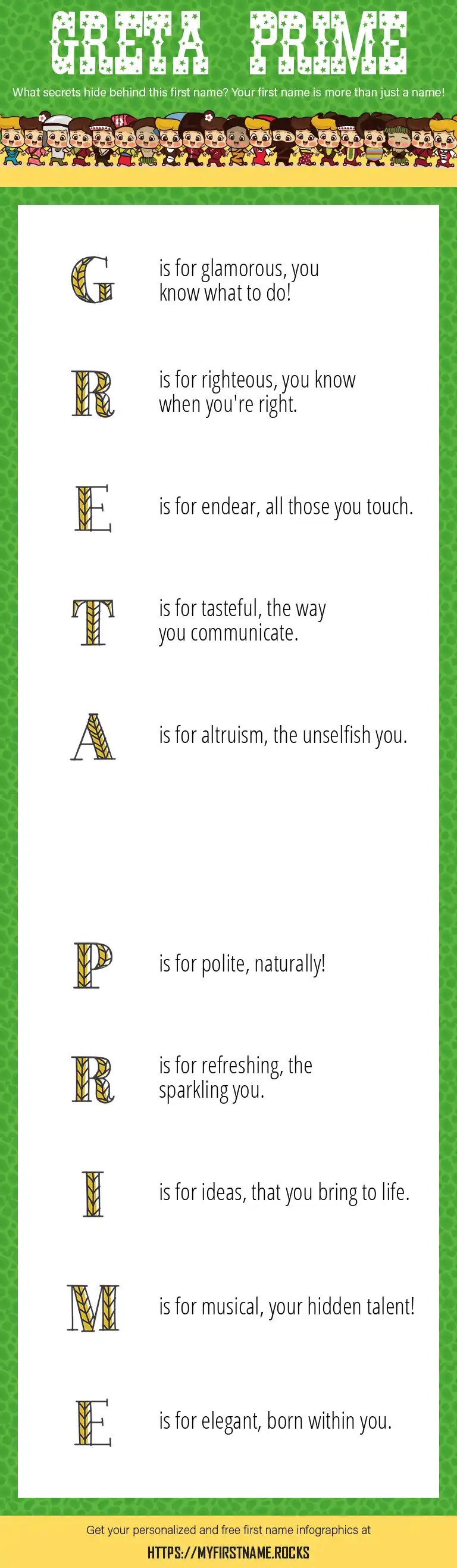 GRETA PRIME

What secrets hide behind this first name? Your first name is more than just a name!

G is for glamorous, you know what to do!

R is for righteous, you know when you're right.

E is for endear, all those you touch.

T is for tasteful, the way you communicate.

A is for altruism, the unselfish you.

P is for polite, naturally!

R is for refreshing, the sparkling you.

I is for ideas, that you bring to life.

M is for musical, your hidden talent!

E is for elegant, born within you.

Get your personalized and free first name infographics at

HTTPS://MYFIRSTNAME.ROCKS