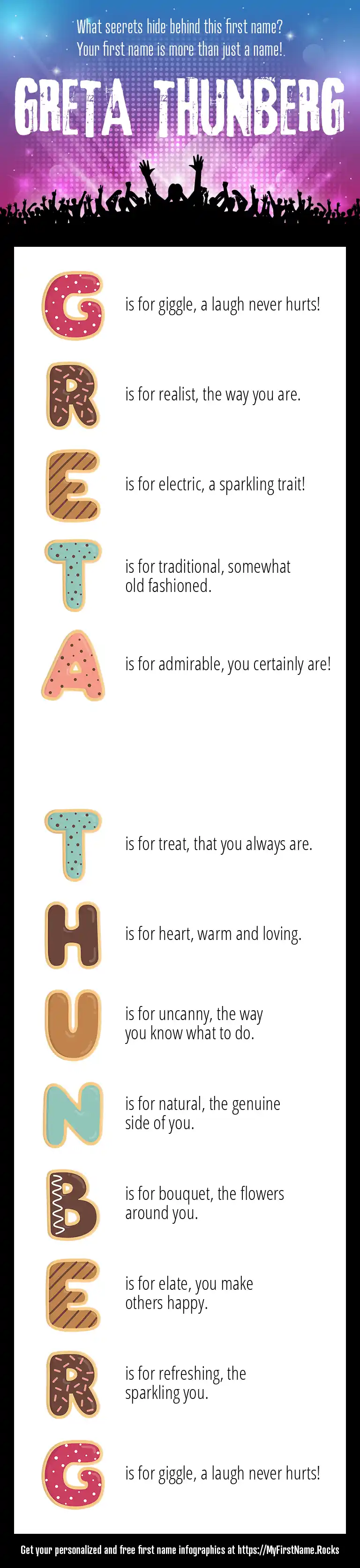 What secrets hide behind this first name?
Your first name is more than just a name!

GRETA THUNBERG

G is for giggle, a laugh never hurts!

R is for realist, the way you are.

E is for electric, a sparkling trait!

T is for traditional, somewhat old fashioned.

A is for admirable, you certainly are!

T is for treat, that you always are.

H is for heart, warm and loving.

U is for uncanny, the way you know what to do.

N is for natural, the genuine side of you.

B is for bouquet, the flowers around you.

E is for elate, you make others happy.

R is for refreshing, the sparkling you.

G is for giggle, a laugh never hurts!

Get your personalized and free first name infographics at https://MyFirstName.Rocks