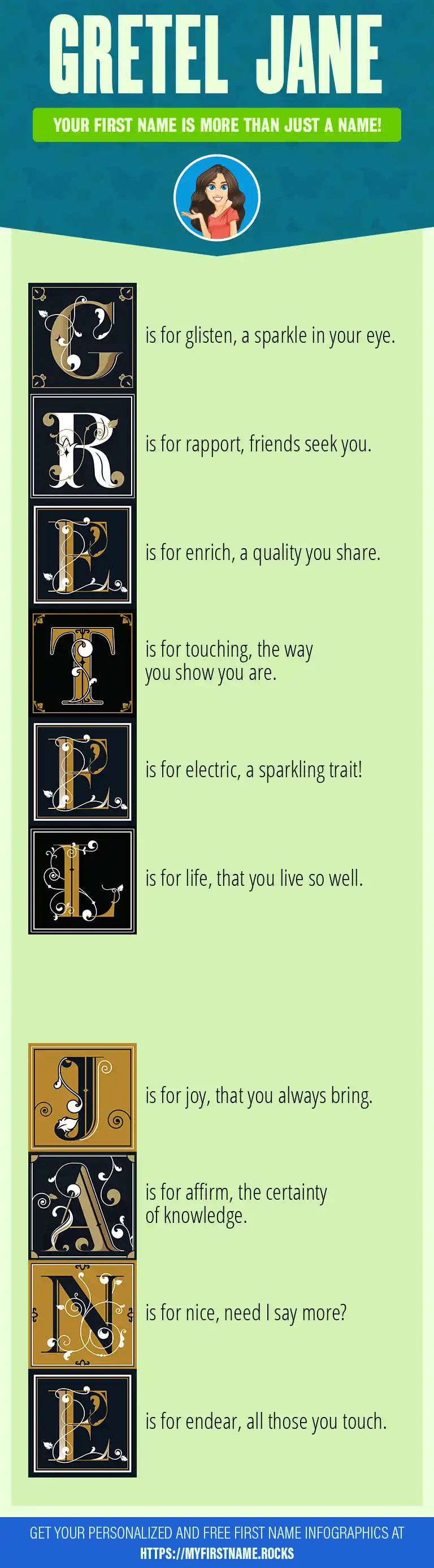 GRETEL JANE

YOUR FIRST NAME IS MORE THAN JUST A NAME!

G is for glisten, a sparkle in your eye.

R is for rapport, friends seek you.

E is for enrich, a quality you share.

T is for touching, the way you show you are.

E is for electric, a sparkling trait!

L is for life, that you live so well.

J is for joy, that you always bring.

A is for affirm, the certainty of knowledge.

N is for nice, need I say more?

E is for endear, all those you touch.

GET YOUR PERSONALIZED AND FREE FIRST NAME INFOGRAPHICS AT HTTPS://MYFIRSTNAME.ROCKS