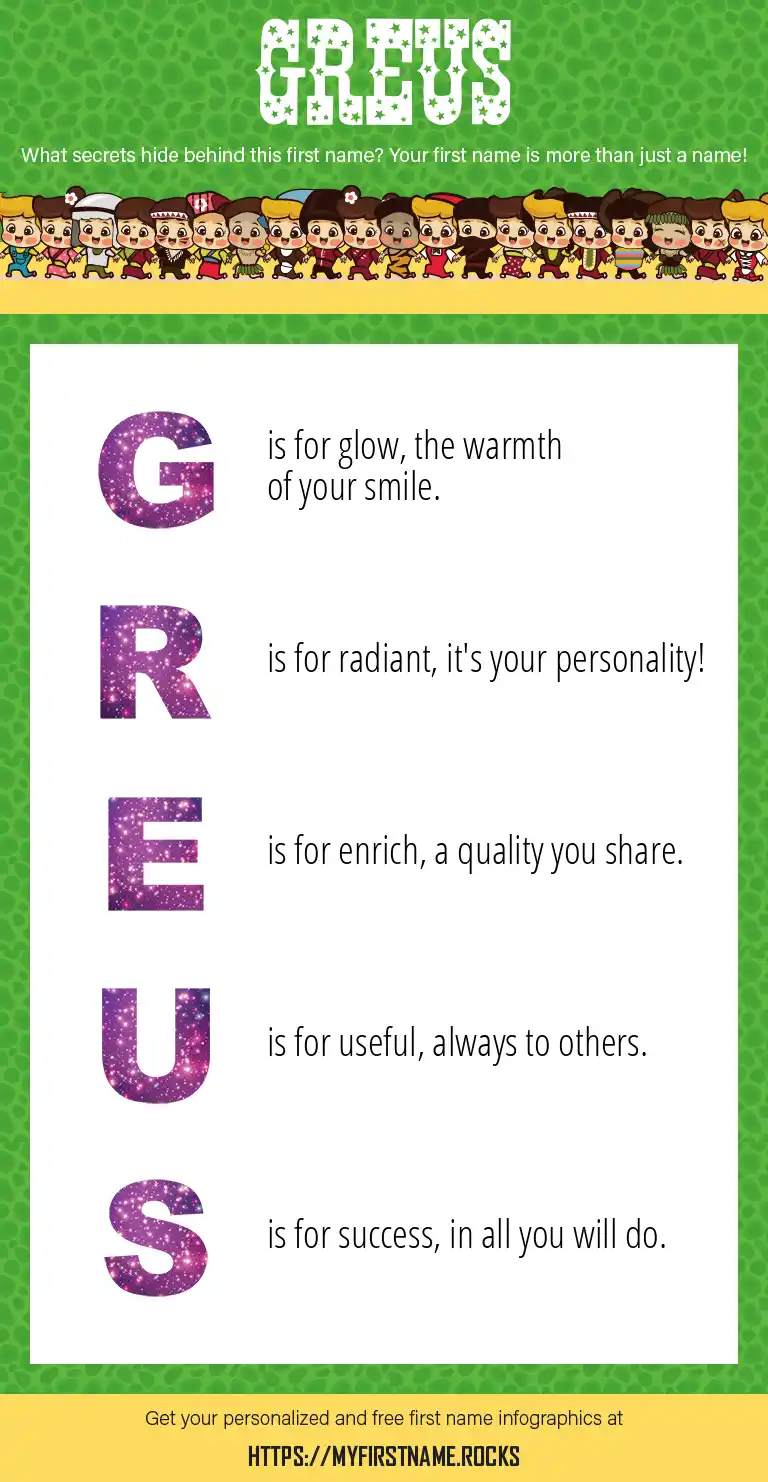 GREUS

What secrets hide behind this first name? Your first name is more than just a name!

G is for glow, the warmth of your smile.

R is for radiant, it's your personality!

E is for enrich, a quality you share.

U is for useful, always to others.

S is for success, in all you will do.

Get your personalized and free first name infographics at

HTTPS://MYFIRSTNAME.ROCKS