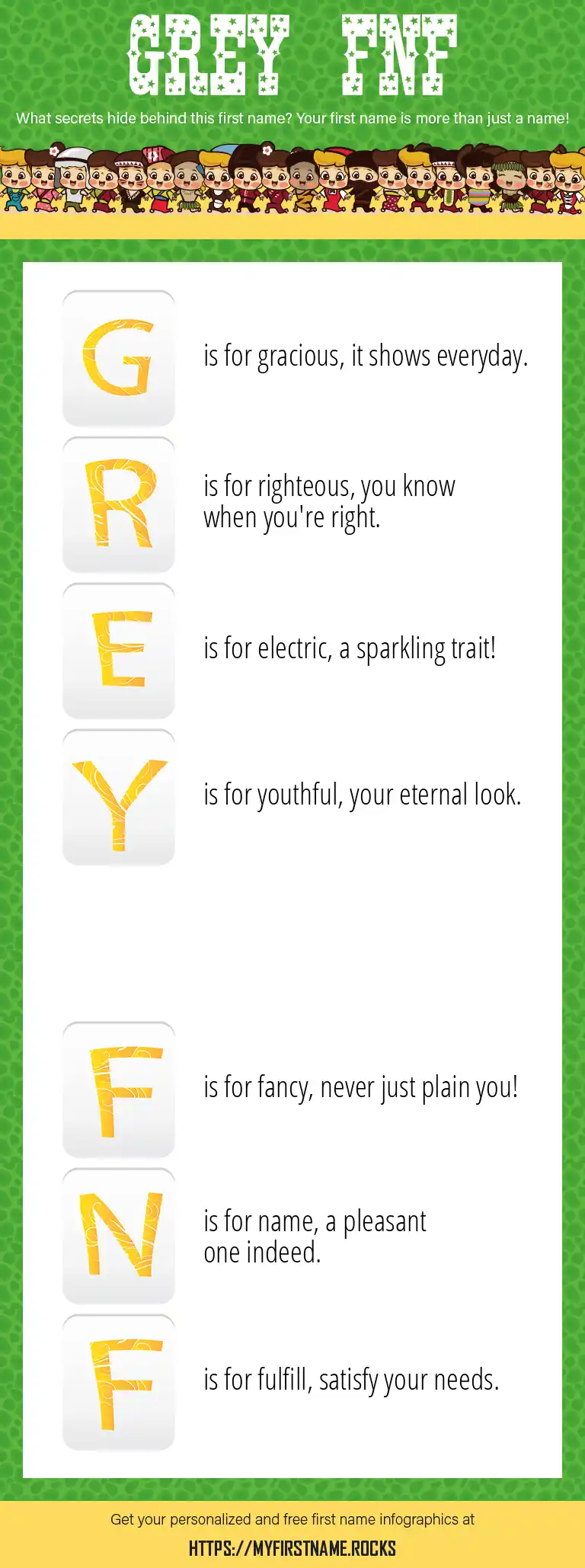 GREY FNF

What secrets hide behind this first name? Your first name is more than just a name!

G is for gracious, it shows everyday.

R is for righteous, you know when you're right.

E is for electric, a sparkling trait!

Y is for youthful, your eternal look.

F is for fancy, never just plain you!

N is for name, a pleasant one indeed.

F is for fulfill, satisfy your needs.

Get your personalized and free first name infographics at

HTTPS://MYFIRSTNAME.ROCKS