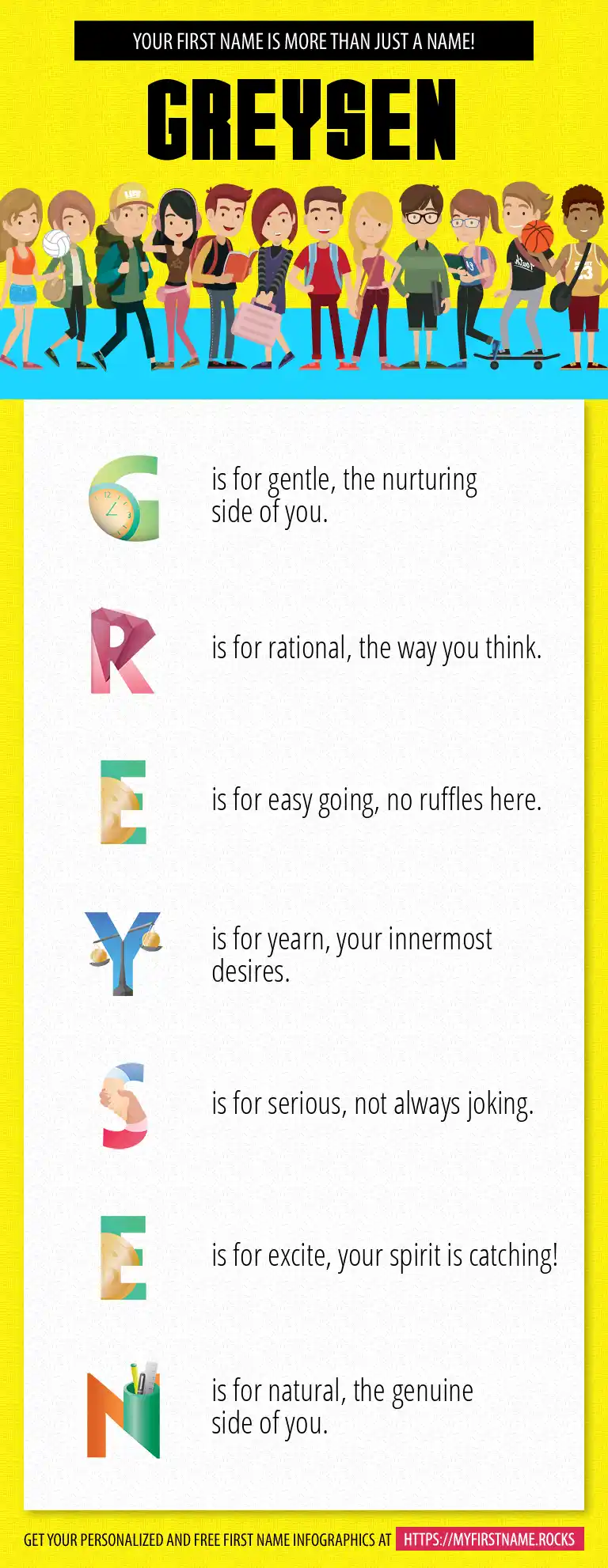 YOUR FIRST NAME IS MORE THAN JUST A NAME!

GREYSEN

G is for gentle, the nurturing side of you.

R is for rational, the way you think.

E is for easy going, no ruffles here.

Y is for yearn, your innermost desires.

S is for serious, not always joking.

E is for excite, your spirit is catching!

N is for natural, the genuine side of you.

GET YOUR PERSONALIZED AND FREE FIRST NAME INFOGRAPHICS AT HTTPS://MYFIRSTNAME.ROCKS