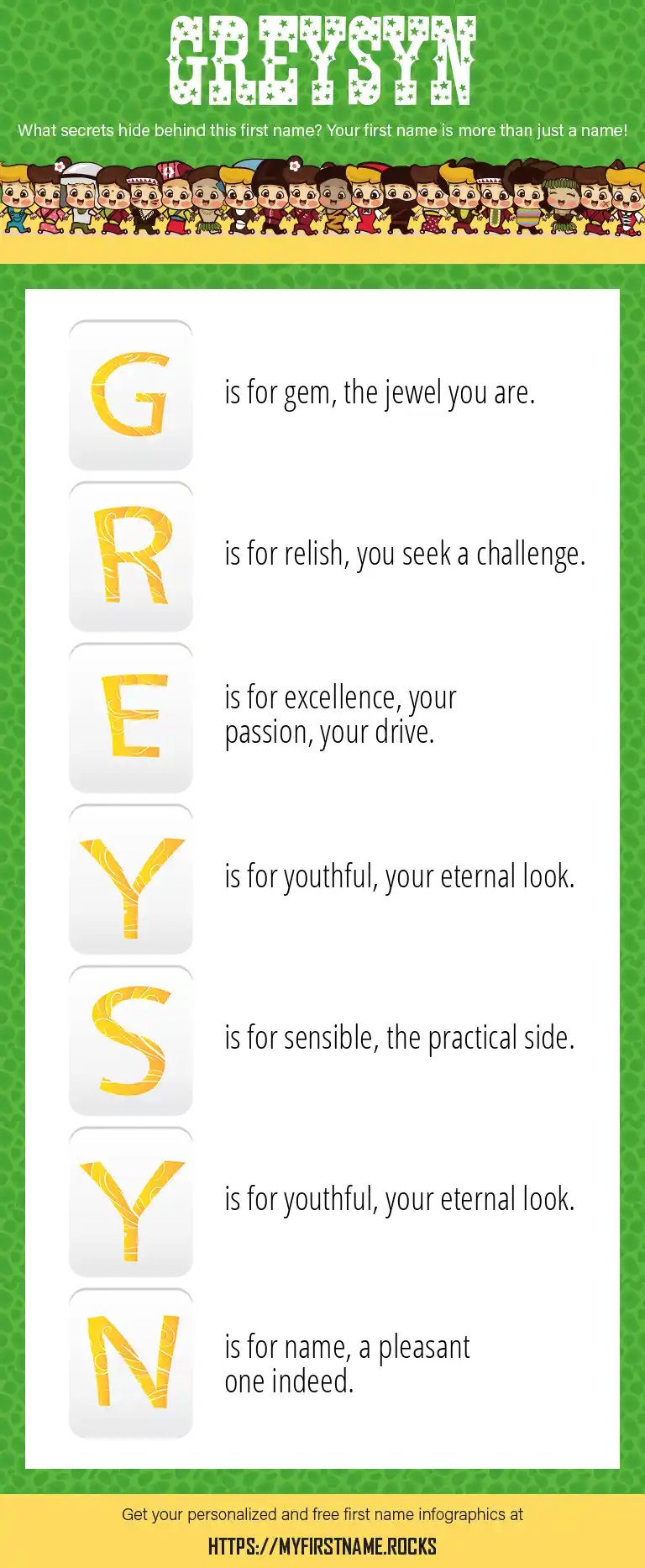 GREYSYN

What secrets hide behind this first name? Your first name is more than just a name!

G is for gem, the jewel you are.

R is for relish, you seek a challenge.

E is for excellence, your passion, your drive.

Y is for youthful, your eternal look.

S is for sensible, the practical side.

Y is for youthful, your eternal look.

N is for name, a pleasant one indeed.

Get your personalized and free first name infographics at

HTTPS://MYFIRSTNAME.ROCKS