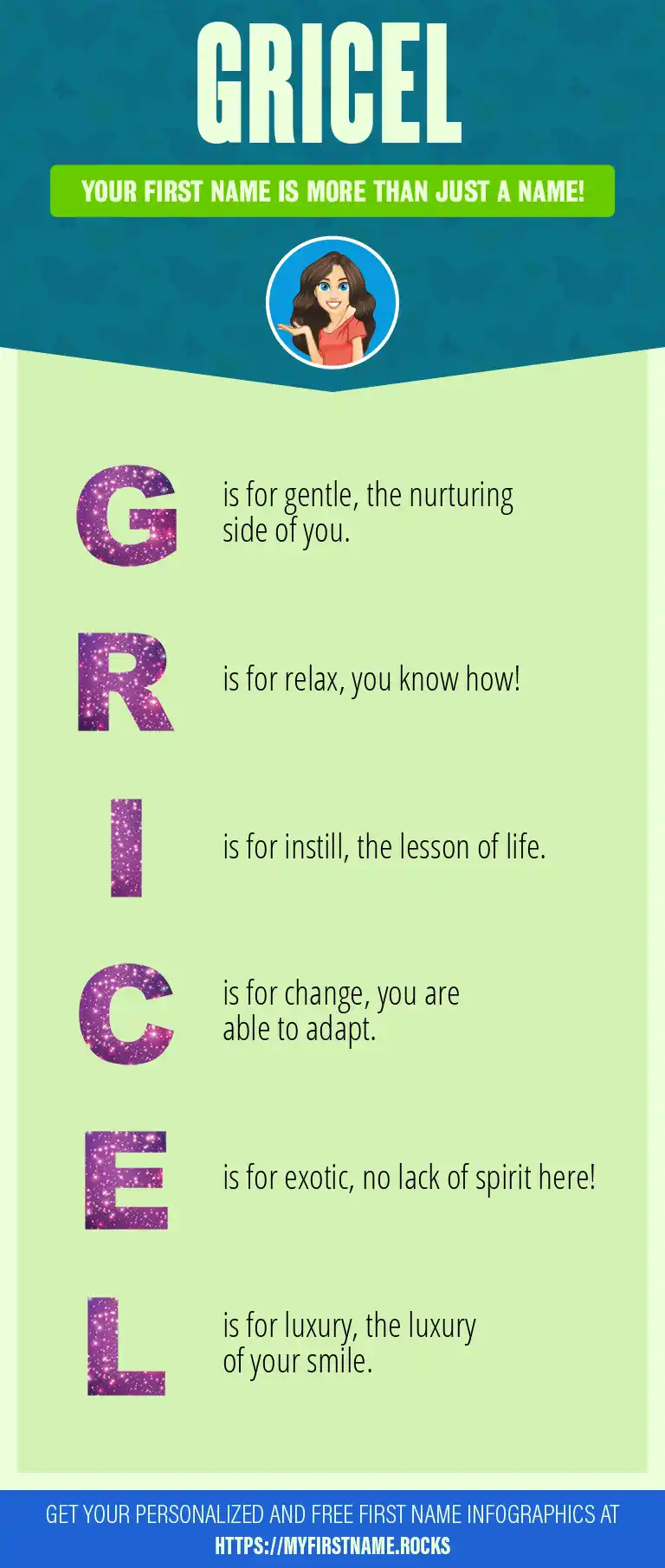 GRICEL

YOUR FIRST NAME IS MORE THAN JUST A NAME!

G is for gentle, the nurturing side of you.

R is for relax, you know how!

I is for instill, the lesson of life.

C is for change, you are able to adapt.

E is for exotic, no lack of spirit here!

L is for luxury, the luxury of your smile.

GET YOUR PERSONALIZED AND FREE FIRST NAME INFOGRAPHICS AT
HTTPS://MYFIRSTNAME.ROCKS