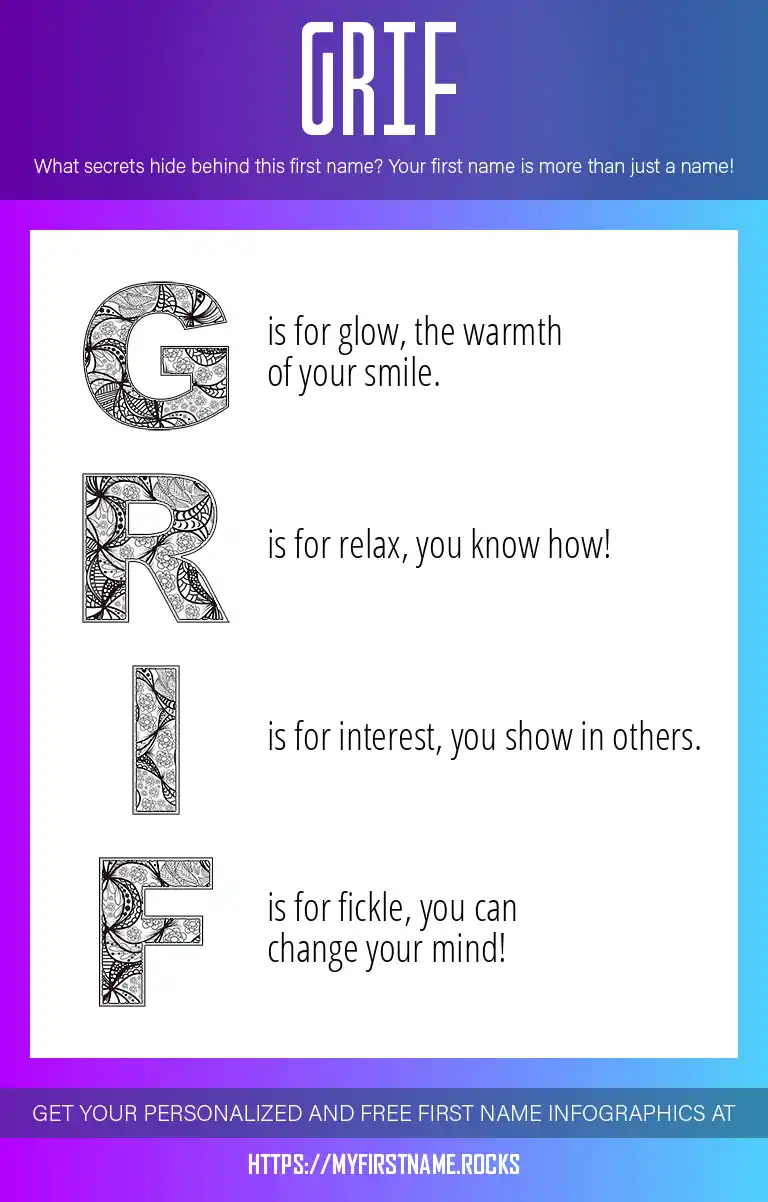 GRIF

What secrets hide behind this first name? Your first name is more than just a name!

G is for glow, the warmth of your smile.

R is for relax, you know how!

I is for interest, you show in others.

F is for fickle, you can change your mind!

GET YOUR PERSONALIZED AND FREE FIRST NAME INFOGRAPHICS AT

HTTPS://MYFIRSTNAME.ROCKS