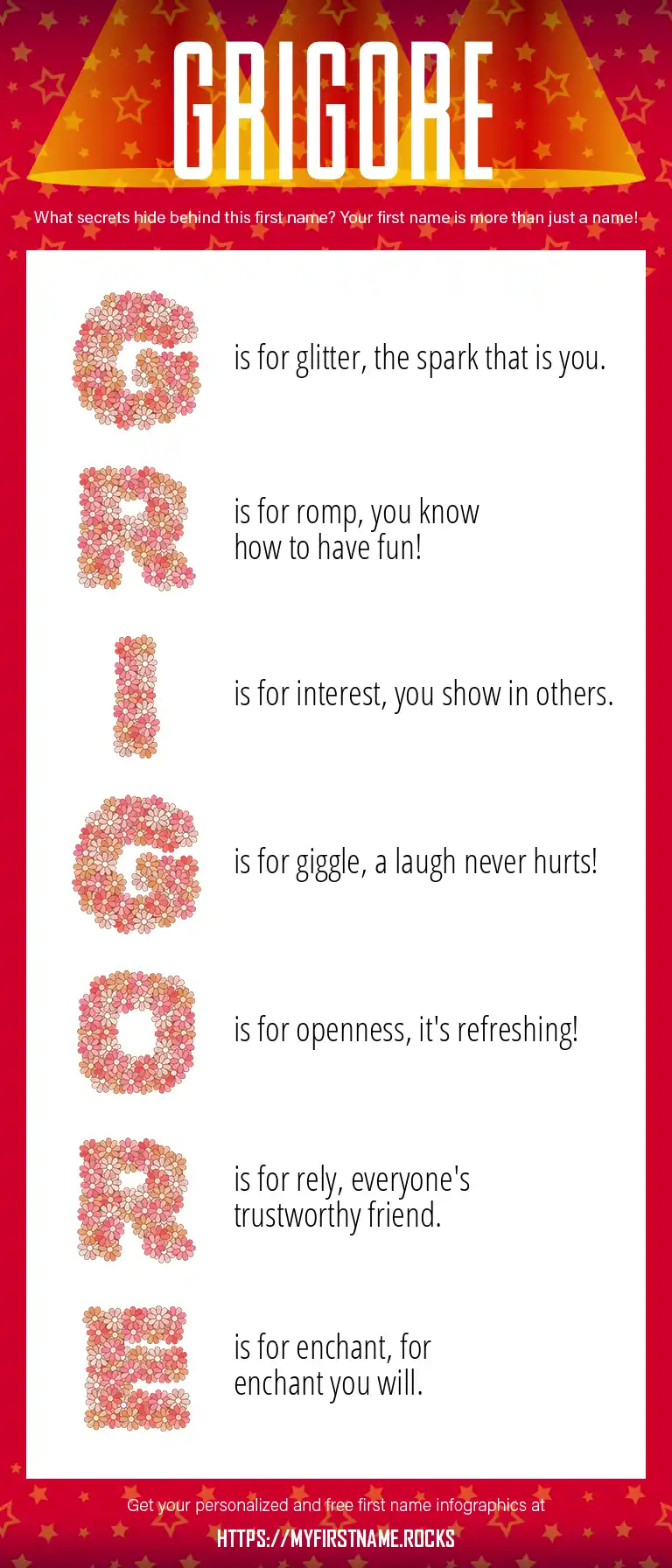 GRIGORE

What secrets hide behind this first name? Your first name is more than just a name!

G is for glitter, the spark that is you.

R is for romp, you know how to have fun!

I is for interest, you show in others.

G is for giggle, a laugh never hurts!

O is for openness, it's refreshing!

R is for rely, everyone's trustworthy friend.

E is for enchant, for enchant you will.

Get your personalized and free first name infographics at

HTTPS://MYFIRSTNAME.ROCKS