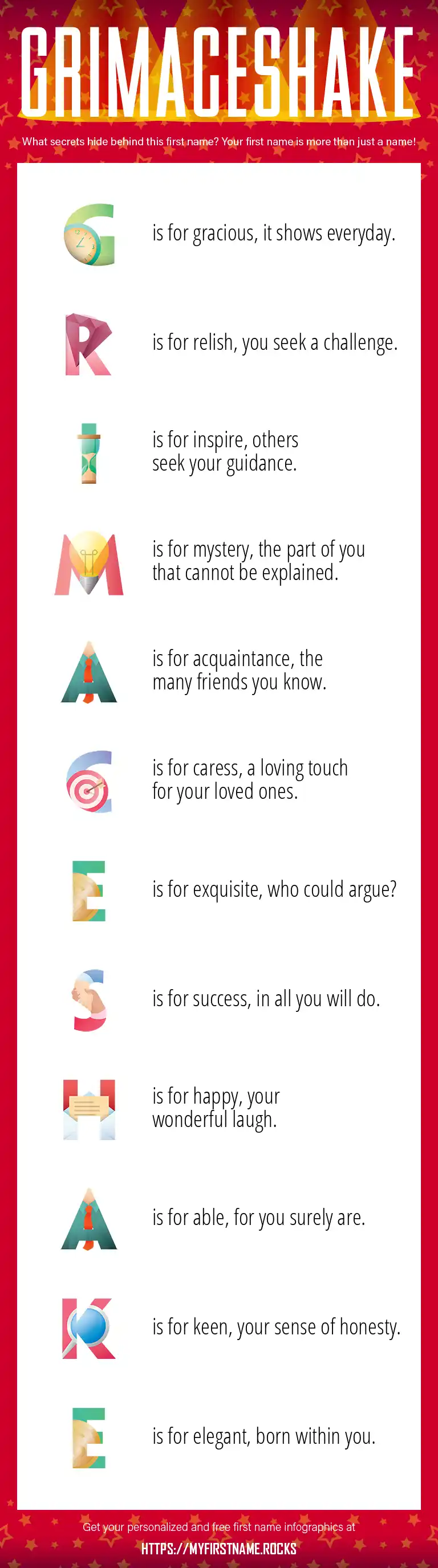 GRIMACESHAKE

What secrets hide behind this first name? Your first name is more than just a name!

G is for gracious, it shows everyday.

R is for relish, you seek a challenge.

I is for inspire, others seek your guidance.

M is for mystery, the part of you that cannot be explained.

A is for acquaintance, the many friends you know.

C is for caress, a loving touch for your loved ones.

E is for exquisite, who could argue?

S is for success, in all you will do.

H is for happy, your wonderful laugh.

A is for able, for you surely are.

K is for keen, your sense of honesty.

E is for elegant, born within you.

Get your personalized and free first name infographics at
HTTPS://MYFIRSTNAME.ROCKS