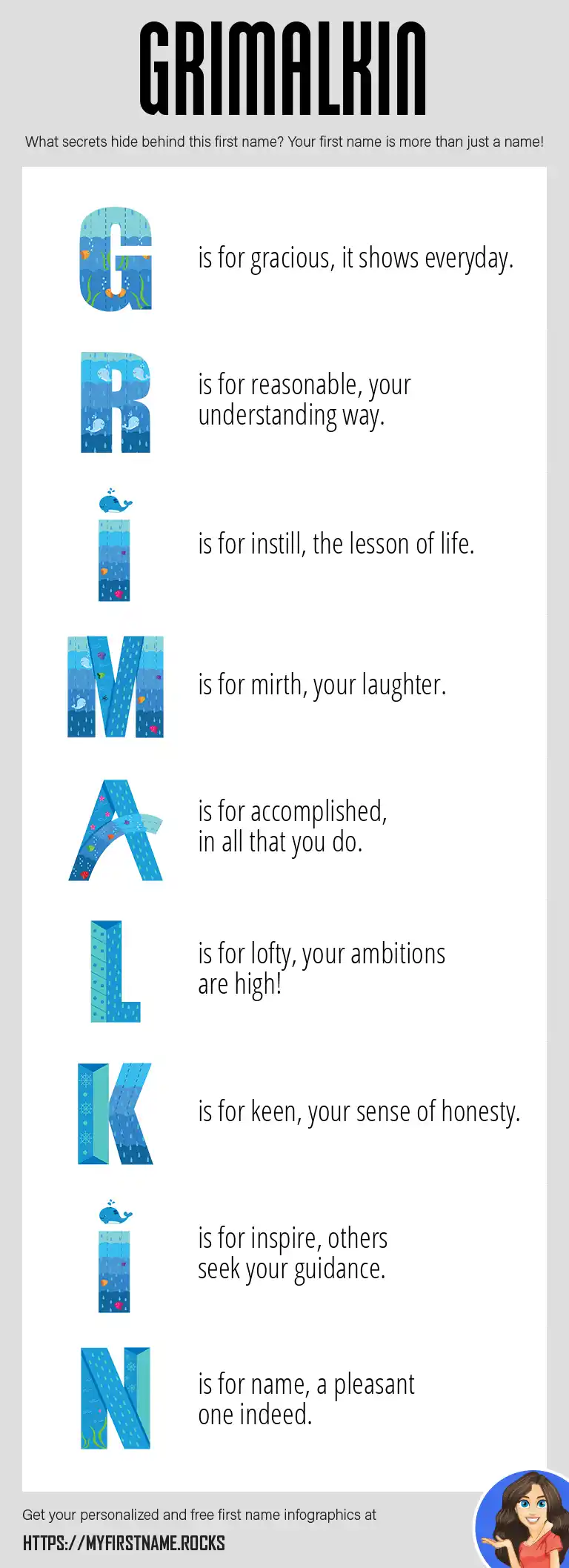 GRIMALKIN

What secrets hide behind this first name? Your first name is more than just a name!

G is for gracious, it shows everyday.

R is for reasonable, your understanding way.

I is for instill, the lesson of life.

M is for mirth, your laughter.

A is for accomplished, in all that you do.

L is for lofty, your ambitions are high!

K is for keen, your sense of honesty.

I is for inspire, others seek your guidance.

N is for name, a pleasant one indeed.

Get your personalized and free first name infographics at

HTTPS://MYFIRSTNAME.ROCKS