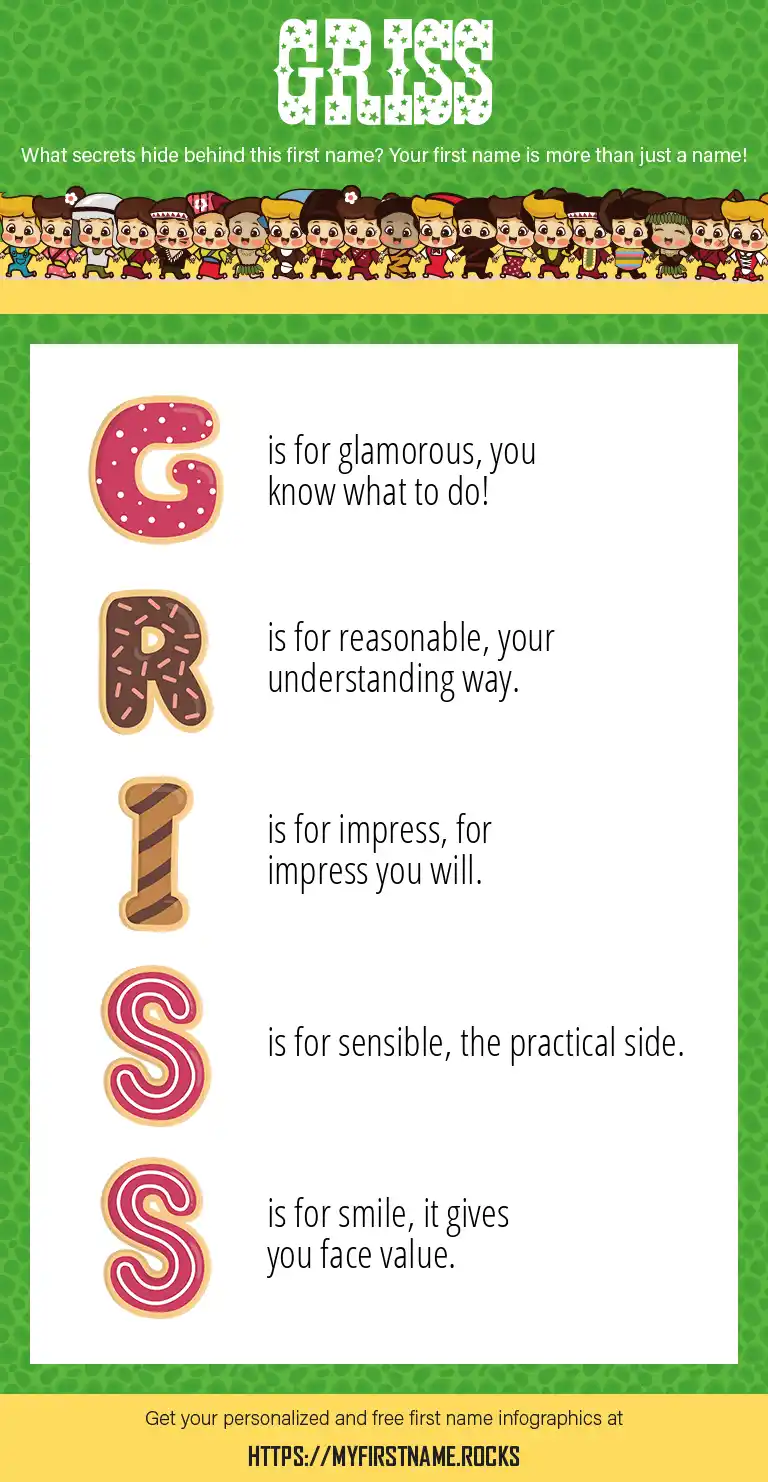 GRISS

What secrets hide behind this first name? Your first name is more than just a name!

G is for glamorous, you know what to do!

R is for reasonable, your understanding way.

I is for impress, for impress you will.

S is for sensible, the practical side.

S is for smile, it gives you face value.

Get your personalized and free first name infographics at

HTTPS://MYFIRSTNAME.ROCKS