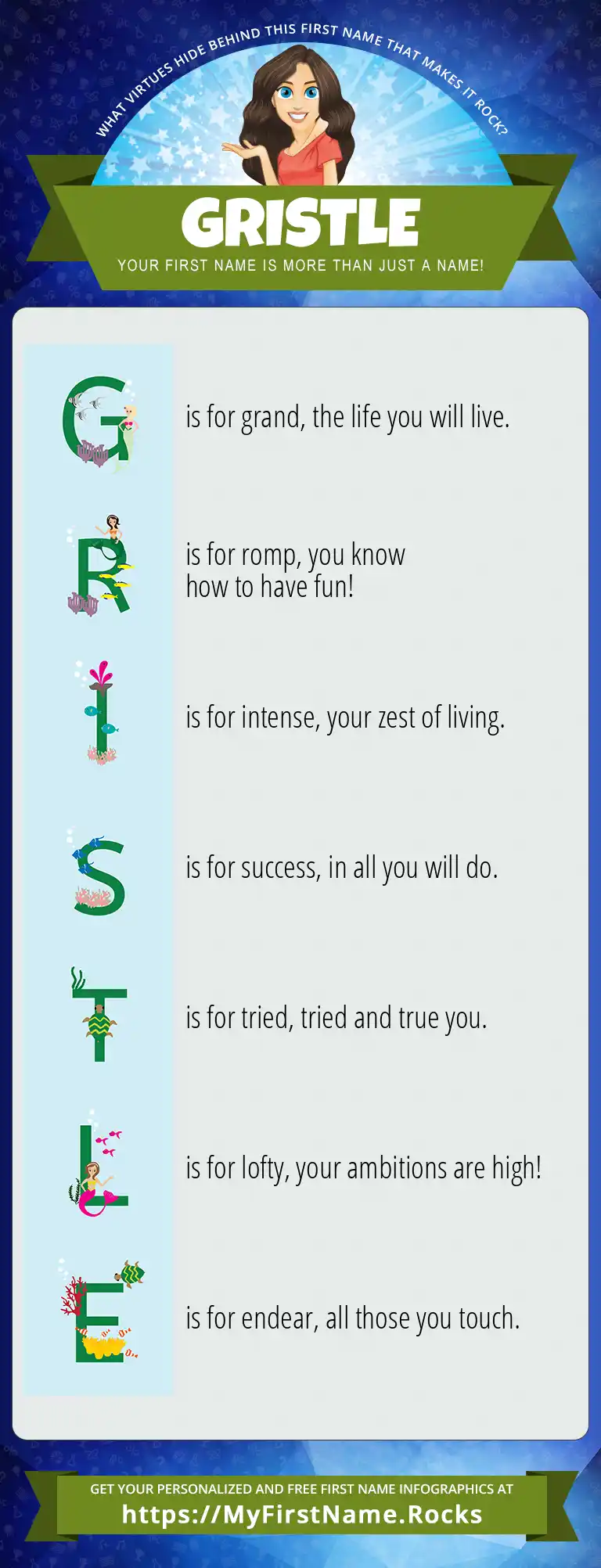 WHAT VIRTUES HIDE BEHIND THIS FIRST NAME THAT MAKES IT ROCK?

GRISTLE

YOUR FIRST NAME IS MORE THAN JUST A NAME!

G is for grand, the life you will live.

R is for romp, you know how to have fun!

I is for intense, your zest of living.

S is for success, in all you will do.

T is for tried, tried and true you.

L is for lofty, your ambitions are high!

E is for endear, all those you touch.

GET YOUR PERSONALIZED AND FREE FIRST NAME INFOGRAPHICS AT

https://MyFirstName.Rocks