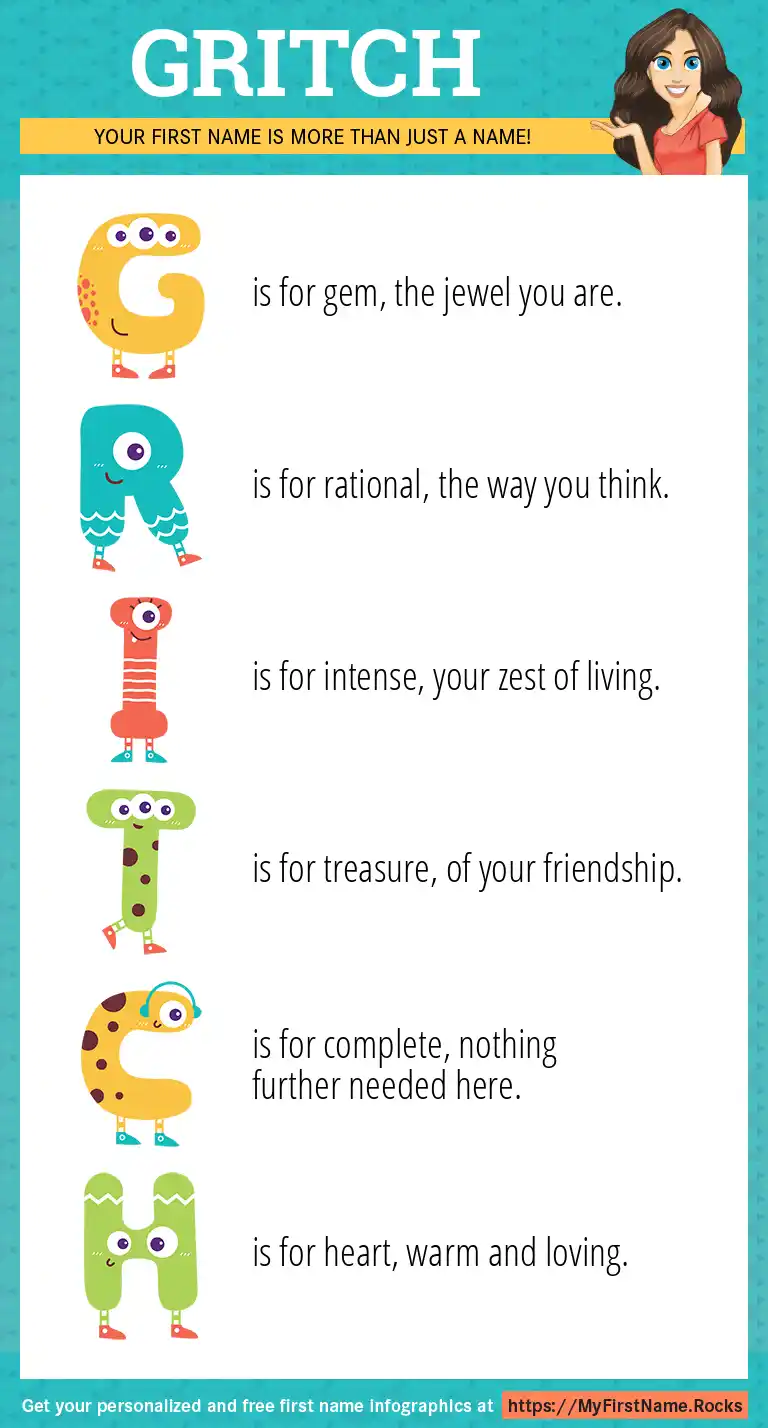 GRITCH

YOUR FIRST NAME IS MORE THAN JUST A NAME!

G is for gem, the jewel you are.

R is for rational, the way you think.

I is for intense, your zest of living.

T is for treasure, of your friendship.

C is for complete, nothing further needed here.

H is for heart, warm and loving.

Get your personalized and free first name infographics at https://MyFirstName.Rocks