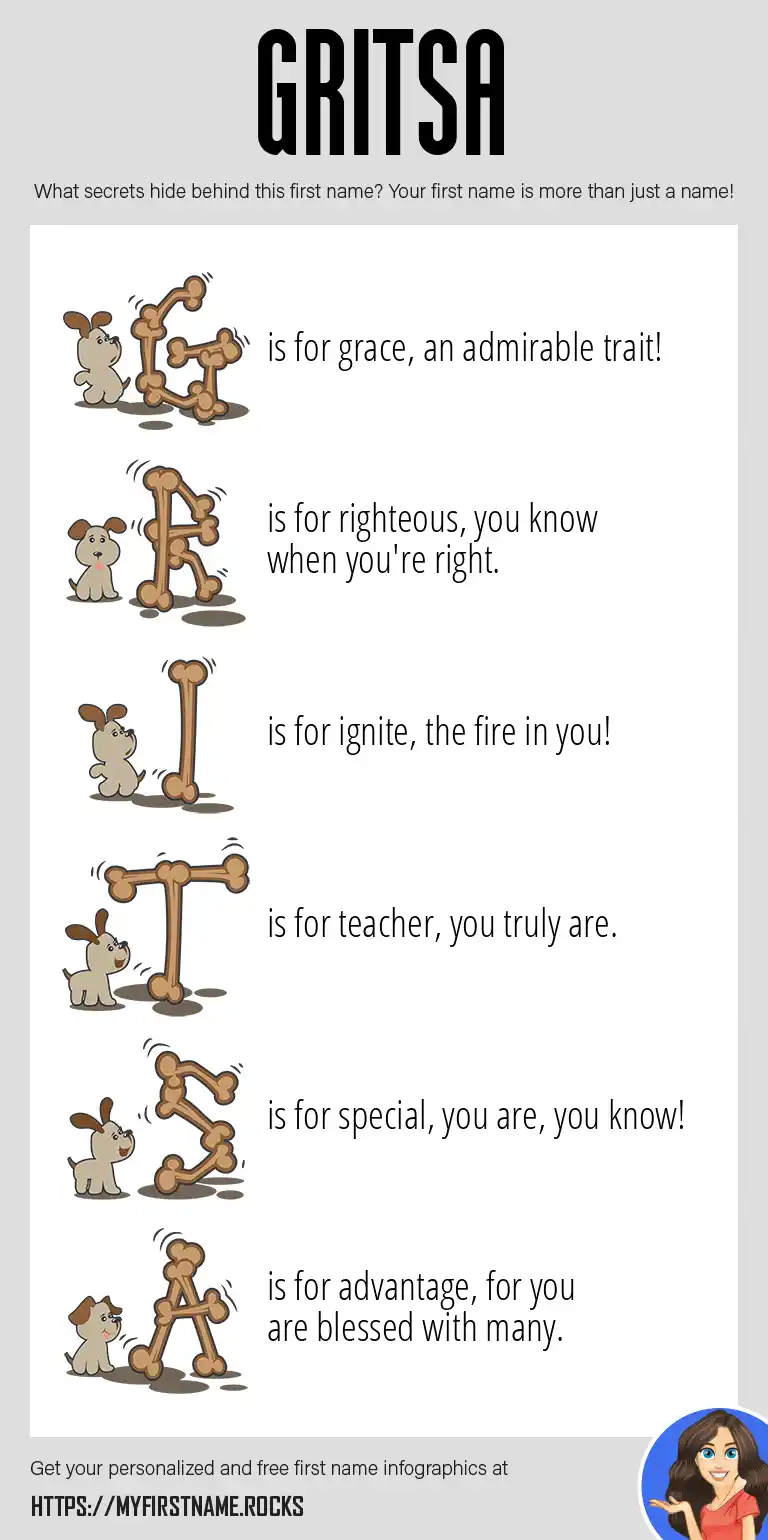 GRITSA

What secrets hide behind this first name? Your first name is more than just a name!

G is for grace, an admirable trait!

R is for righteous, you know when you're right.

I is for ignite, the fire in you!

T is for teacher, you truly are.

S is for special, you are, you know!

A is for advantage, for you are blessed with many.

Get your personalized and free first name infographics at

HTTPS://MYFIRSTNAME.ROCKS