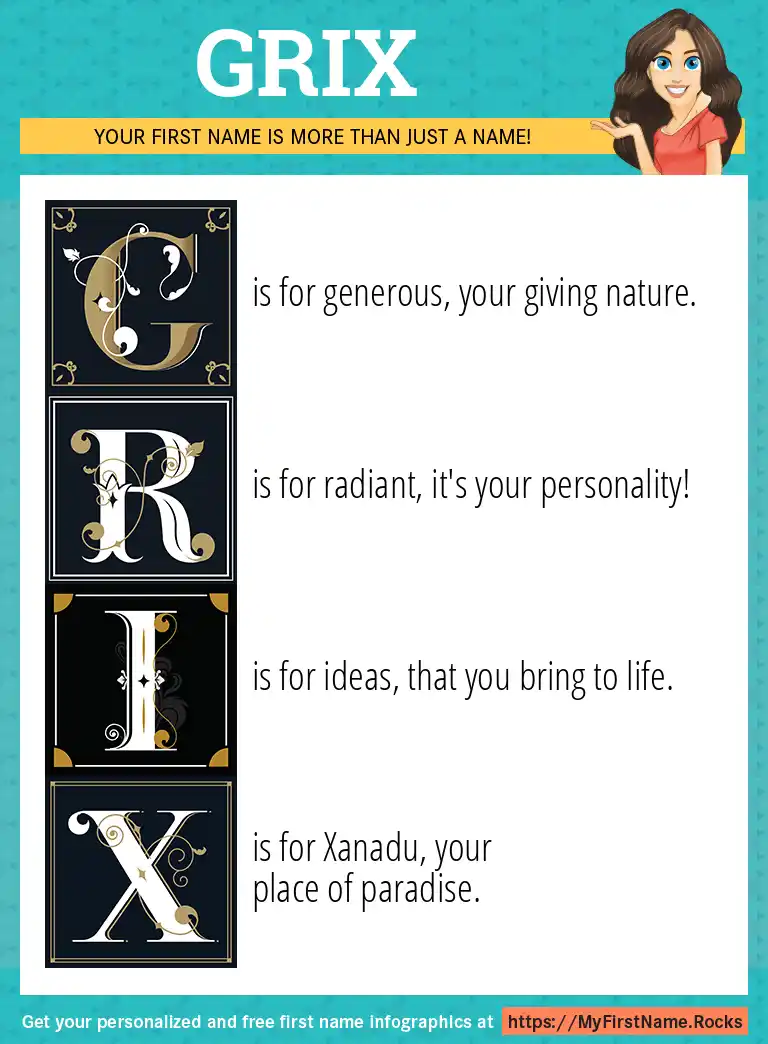 GRIX

YOUR FIRST NAME IS MORE THAN JUST A NAME!

G is for generous, your giving nature.

R is for radiant, it's your personality!

I is for ideas, that you bring to life.

X is for Xanadu, your place of paradise.

Get your personalized and free first name infographics at https://MyFirstName.Rocks