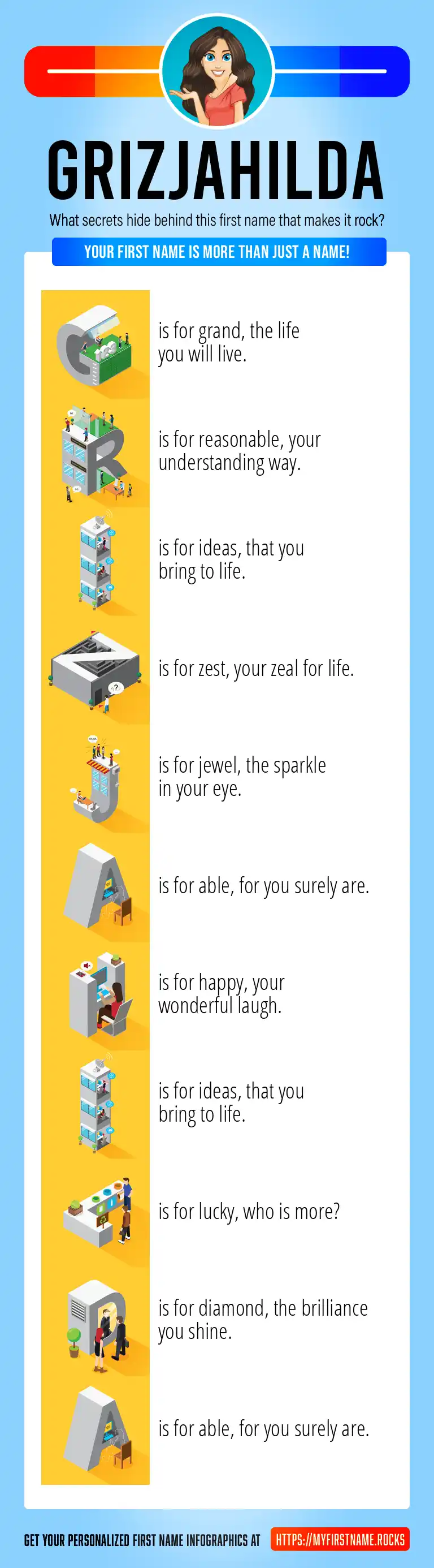 GRIZJAHILDA

What secrets hide behind this first name that makes it rock?

YOUR FIRST NAME IS MORE THAN JUST A NAME!

G is for grand, the life you will live.

R is for reasonable, your understanding way.

I is for ideas, that you bring to life.

Z is for zest, your zeal for life.

J is for jewel, the sparkle in your eye.

A is for able, for you surely are.

H is for happy, your wonderful laugh.

I is for ideas, that you bring to life.

L is for lucky, who is more?

D is for diamond, the brilliance you shine.

A is for able, for you surely are.

GET YOUR PERSONALIZED FIRST NAME INFOGRAPHICS AT HTTPS://MYFIRSTNAME.ROCKS