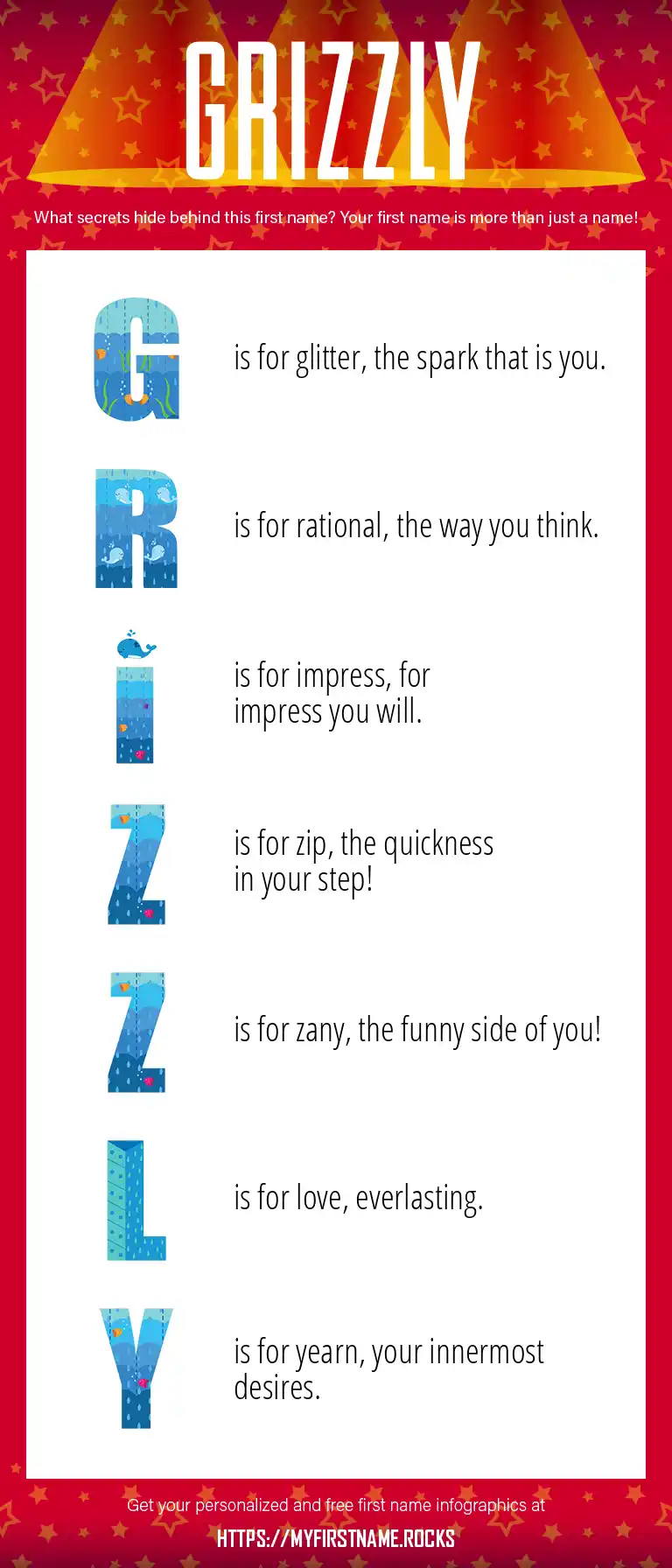 GRIZZLY

What secrets hide behind this first name? Your first name is more than just a name!

G is for glitter, the spark that is you.

R is for rational, the way you think.

I is for impress, for impress you will.

Z is for zip, the quickness in your step!

Z is for zany, the funny side of you!

L is for love, everlasting.

Y is for yearn, your innermost desires.

Get your personalized and free first name infographics at

HTTPS://MYFIRSTNAME.ROCKS