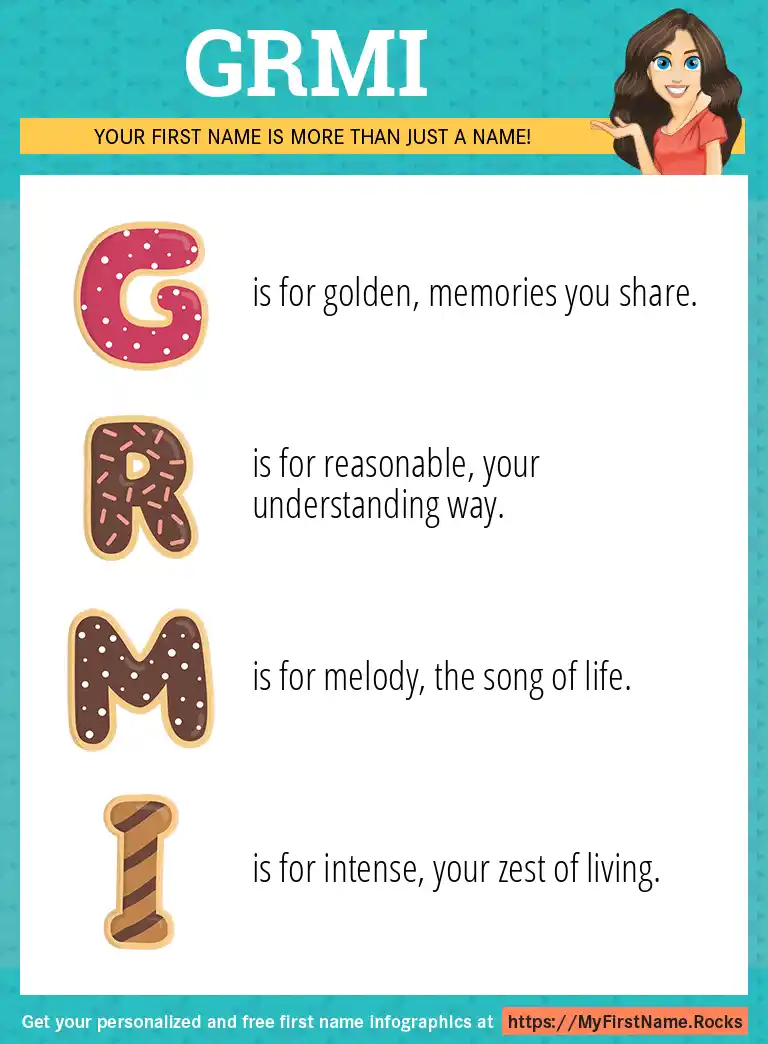 GRMI

YOUR FIRST NAME IS MORE THAN JUST A NAME!

G

is for golden, memories you share.

R

is for reasonable, your understanding way.

M

is for melody, the song of life.

I

is for intense, your zest of living.

Get your personalized and free first name infographics at https://MyFirstName.Rocks