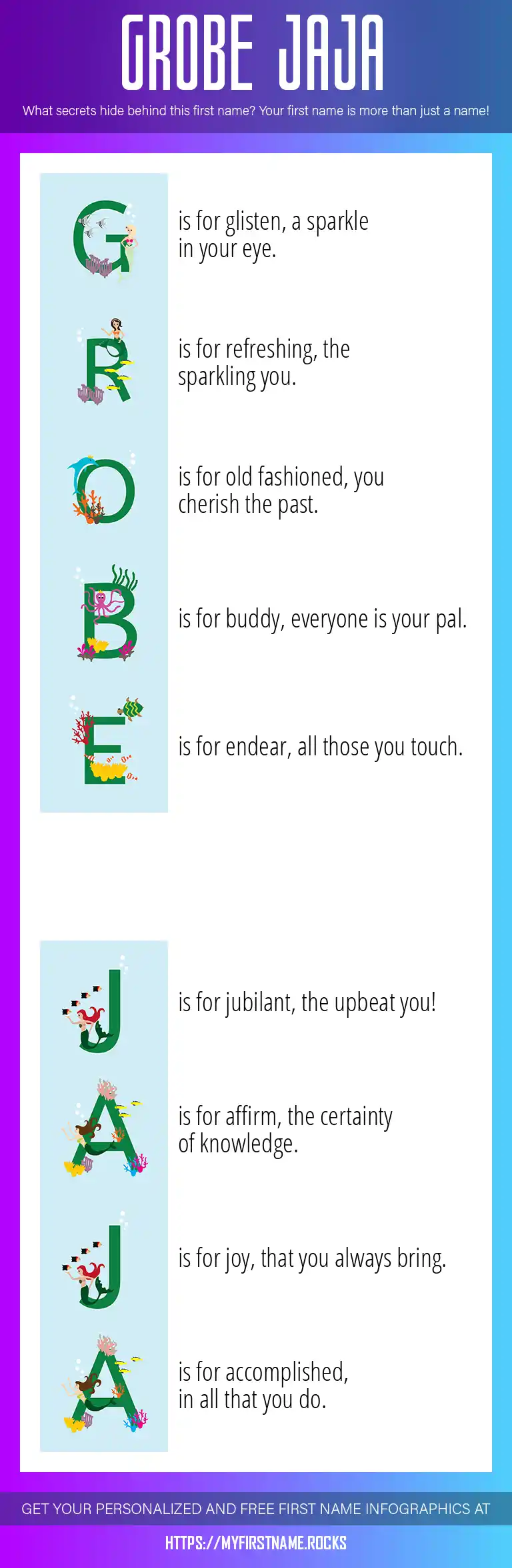 GROBE JAJA

What secrets hide behind this first name? Your first name is more than just a name!

G is for glisten, a sparkle in your eye.

R is for refreshing, the sparkling you.

O is for old fashioned, you cherish the past.

B is for buddy, everyone is your pal.

E is for endear, all those you touch.

J is for jubilant, the upbeat you!

A is for affirm, the certainty of knowledge.

J is for joy, that you always bring.

A is for accomplished, in all that you do.

GET YOUR PERSONALIZED AND FREE FIRST NAME INFOGRAPHICS AT

HTTPS://MYFIRSTNAME.ROCKS