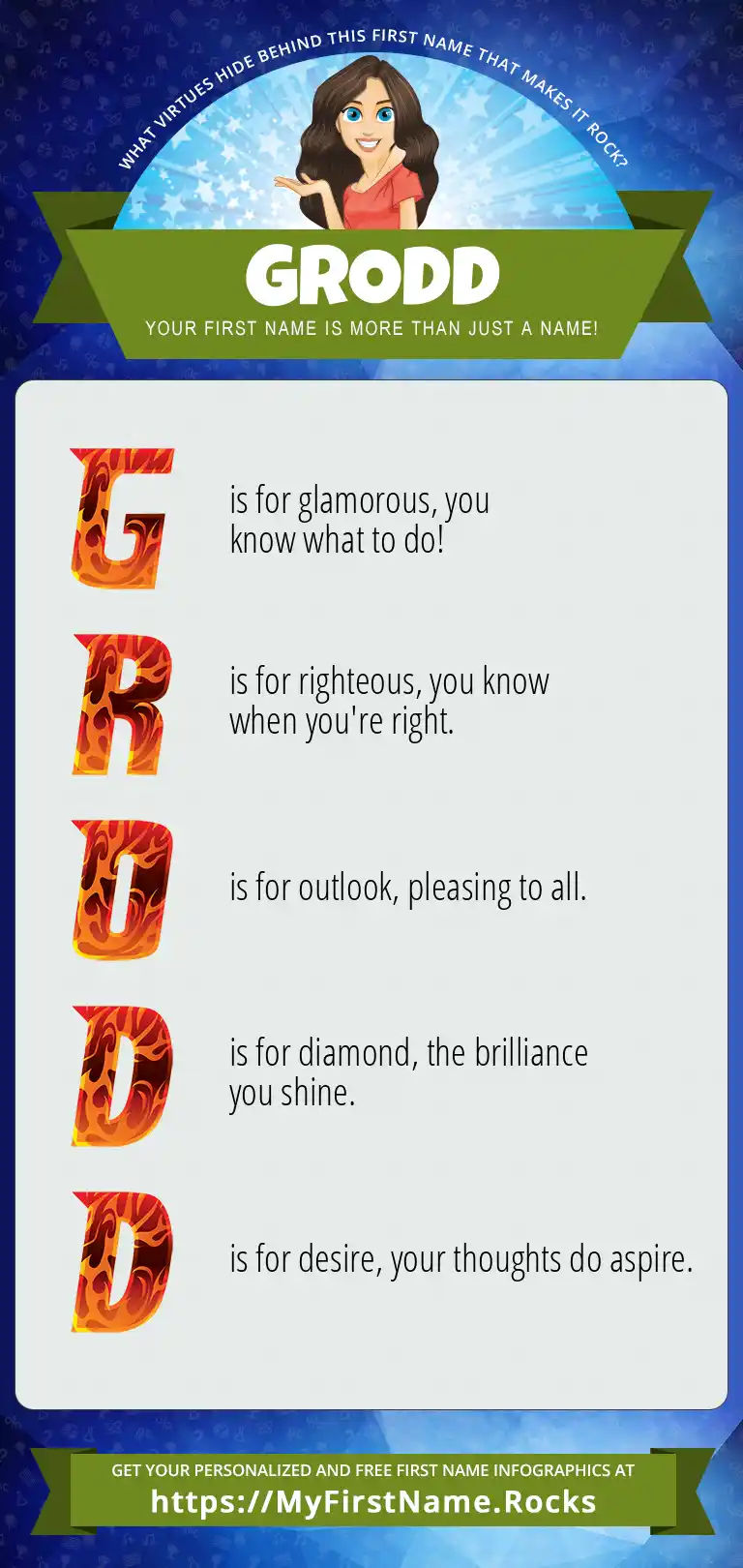 WHAT VIRTUES HIDE BEHIND THIS FIRST NAME THAT MAKES IT ROCK?

GRODD

YOUR FIRST NAME IS MORE THAN JUST A NAME!

G is for glamorous, you know what to do!

R is for righteous, you know when you're right.

O is for outlook, pleasing to all.

D is for diamond, the brilliance you shine.

D is for desire, your thoughts do aspire.

GET YOUR PERSONALIZED AND FREE FIRST NAME INFOGRAPHICS AT
https://MyFirstName.Rocks