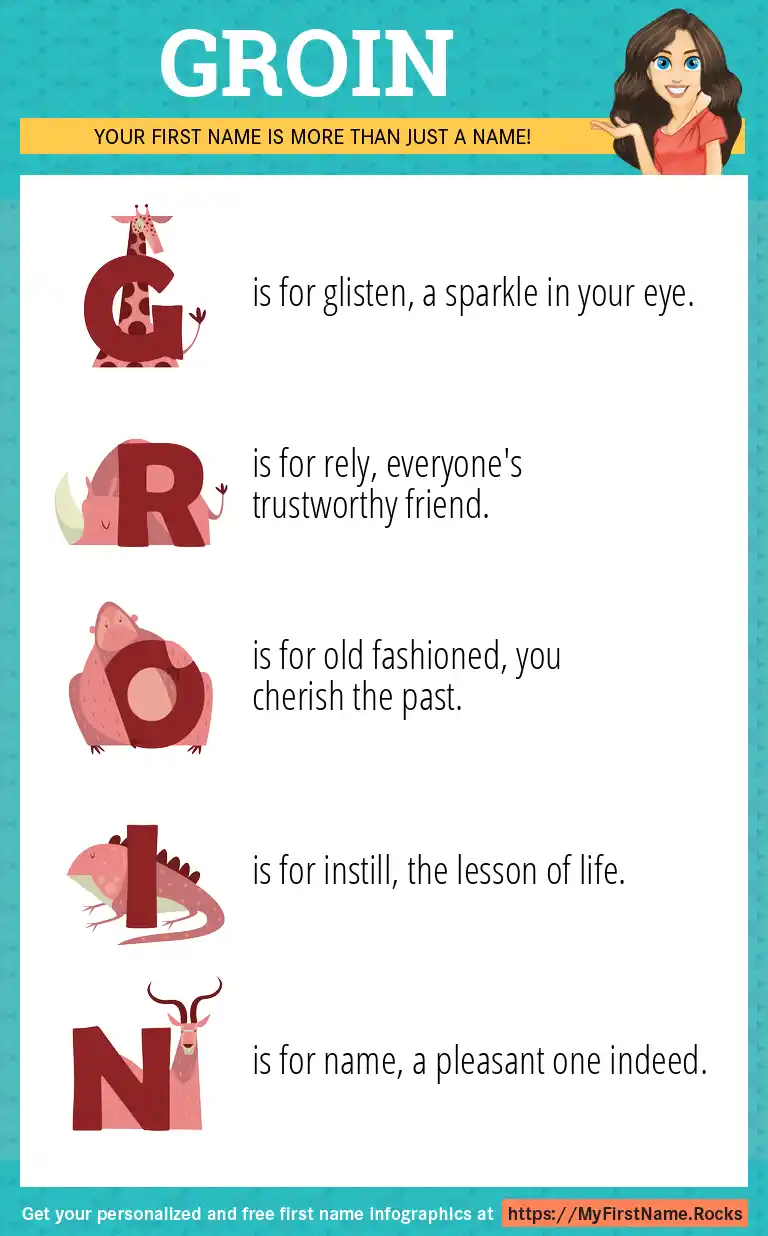 GROIN

YOUR FIRST NAME IS MORE THAN JUST A NAME!

G is for glisten, a sparkle in your eye.

R is for rely, everyone's trustworthy friend.

O is for old fashioned, you cherish the past.

I is for instill, the lesson of life.

N is for name, a pleasant one indeed.

Get your personalized and free first name infographics at https://MyFirstName.Rocks