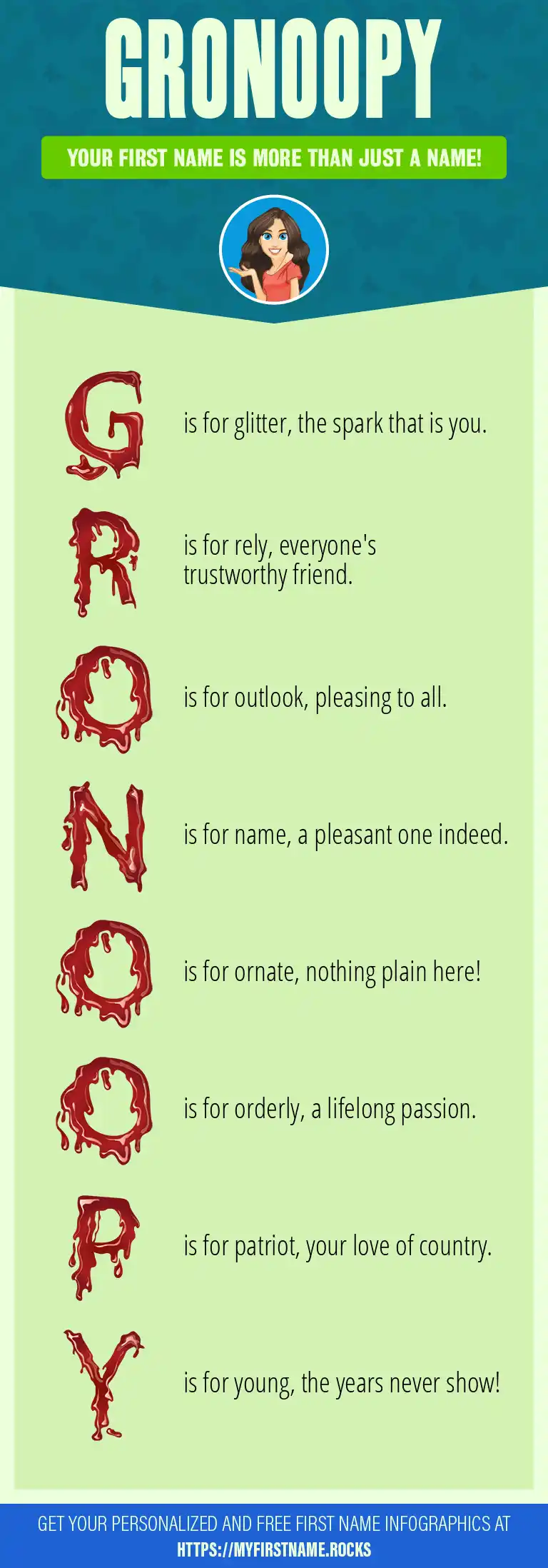 GRONOOPY

YOUR FIRST NAME IS MORE THAN JUST A NAME!

G is for glitter, the spark that is you.

R is for rely, everyone's trustworthy friend.

O is for outlook, pleasing to all.

N is for name, a pleasant one indeed.

O is for ornate, nothing plain here!

O is for orderly, a lifelong passion.

P is for patriot, your love of country.

Y is for young, the years never show!

GET YOUR PERSONALIZED AND FREE FIRST NAME INFOGRAPHICS AT HTTPS://MYFIRSTNAME.ROCKS