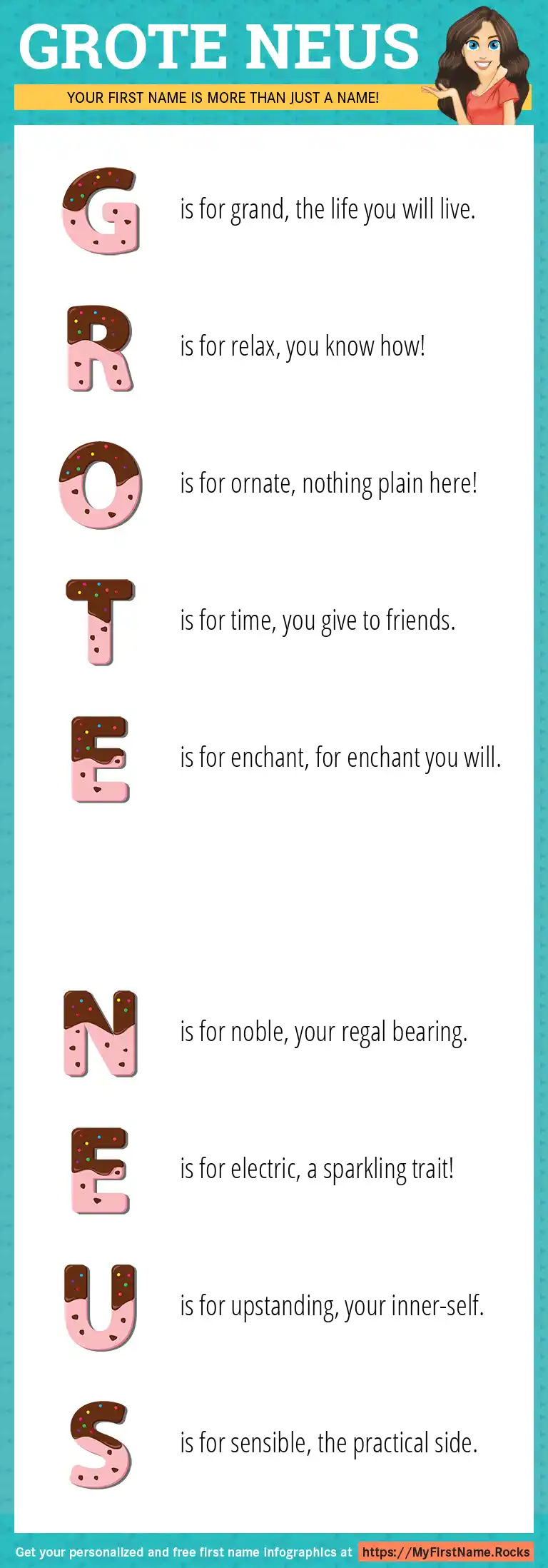 GROTE NEUS

YOUR FIRST NAME IS MORE THAN JUST A NAME!

G is for grand, the life you will live.

R is for relax, you know how!

O is for ornate, nothing plain here!

T is for time, you give to friends.

E is for enchant, for enchant you will.

N is for noble, your regal bearing.

E is for electric, a sparkling trait!

U is for upstanding, your inner-self.

S is for sensible, the practical side.

Get your personalized and free first name infographics at https://MyFirstName.Rocks