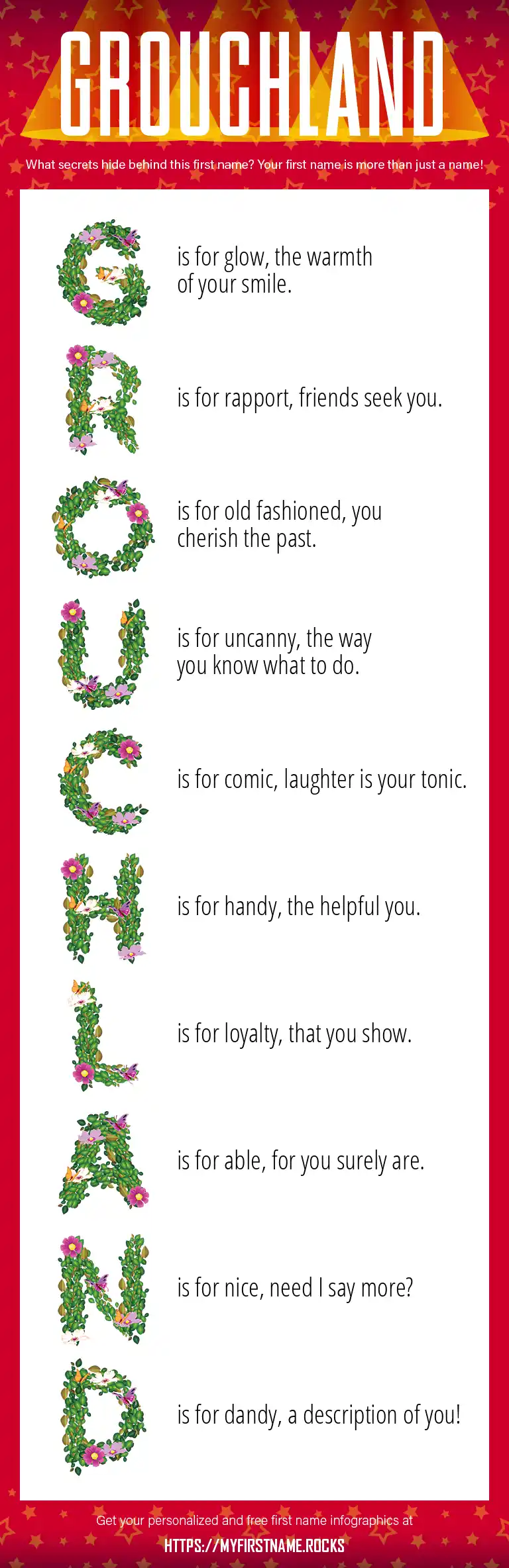 GROUCHLAND

What secrets hide behind this first name? Your first name is more than just a name!

G is for glow, the warmth of your smile.

R is for rapport, friends seek you.

O is for old fashioned, you cherish the past.

U is for uncanny, the way you know what to do.

C is for comic, laughter is your tonic.

H is for handy, the helpful you.

L is for loyalty, that you show.

A is for able, for you surely are.

N is for nice, need I say more?

D is for dandy, a description of you!

Get your personalized and free first name infographics at

HTTPS://MYFIRSTNAME.ROCKS