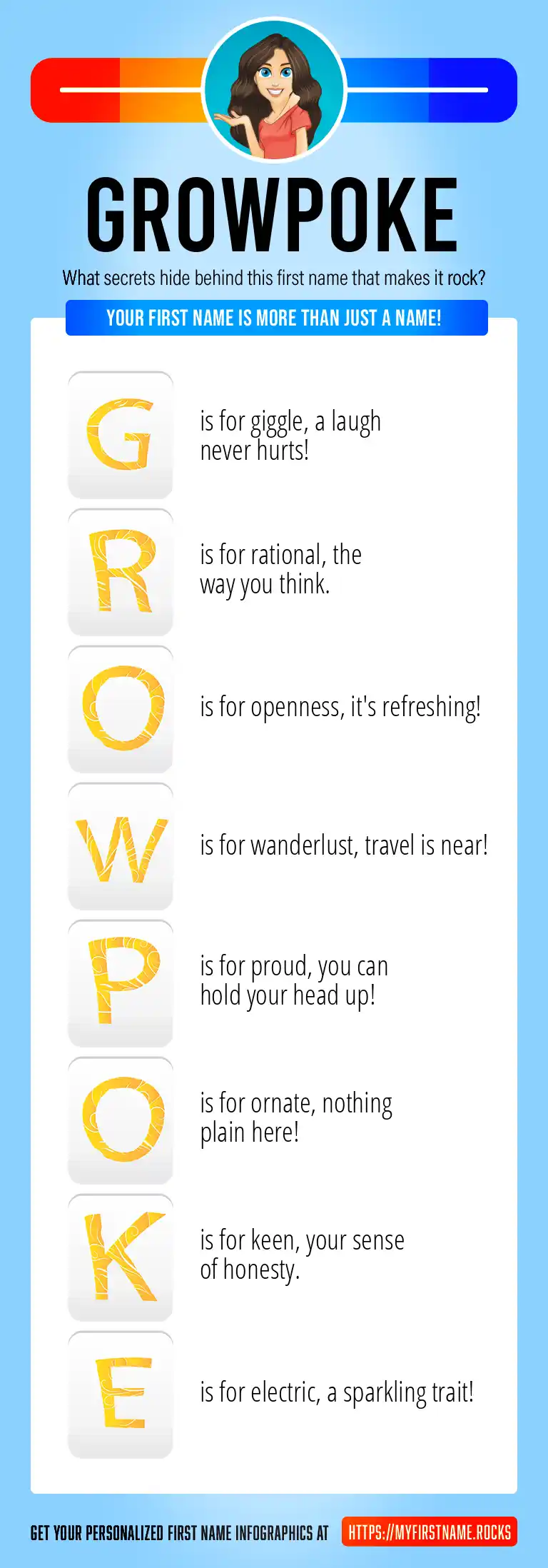 GROWPOKE

What secrets hide behind this first name that makes it rock?

YOUR FIRST NAME IS MORE THAN JUST A NAME!

G is for giggle, a laugh never hurts!

R is for rational, the way you think.

O is for openness, it's refreshing!

W is for wanderlust, travel is near!

P is for proud, you can hold your head up!

O is for ornate, nothing plain here!

K is for keen, your sense of honesty.

E is for electric, a sparkling trait!

GET YOUR PERSONALIZED FIRST NAME INFOGRAPHICS AT HTTPS://MYFIRSTNAME.ROCKS