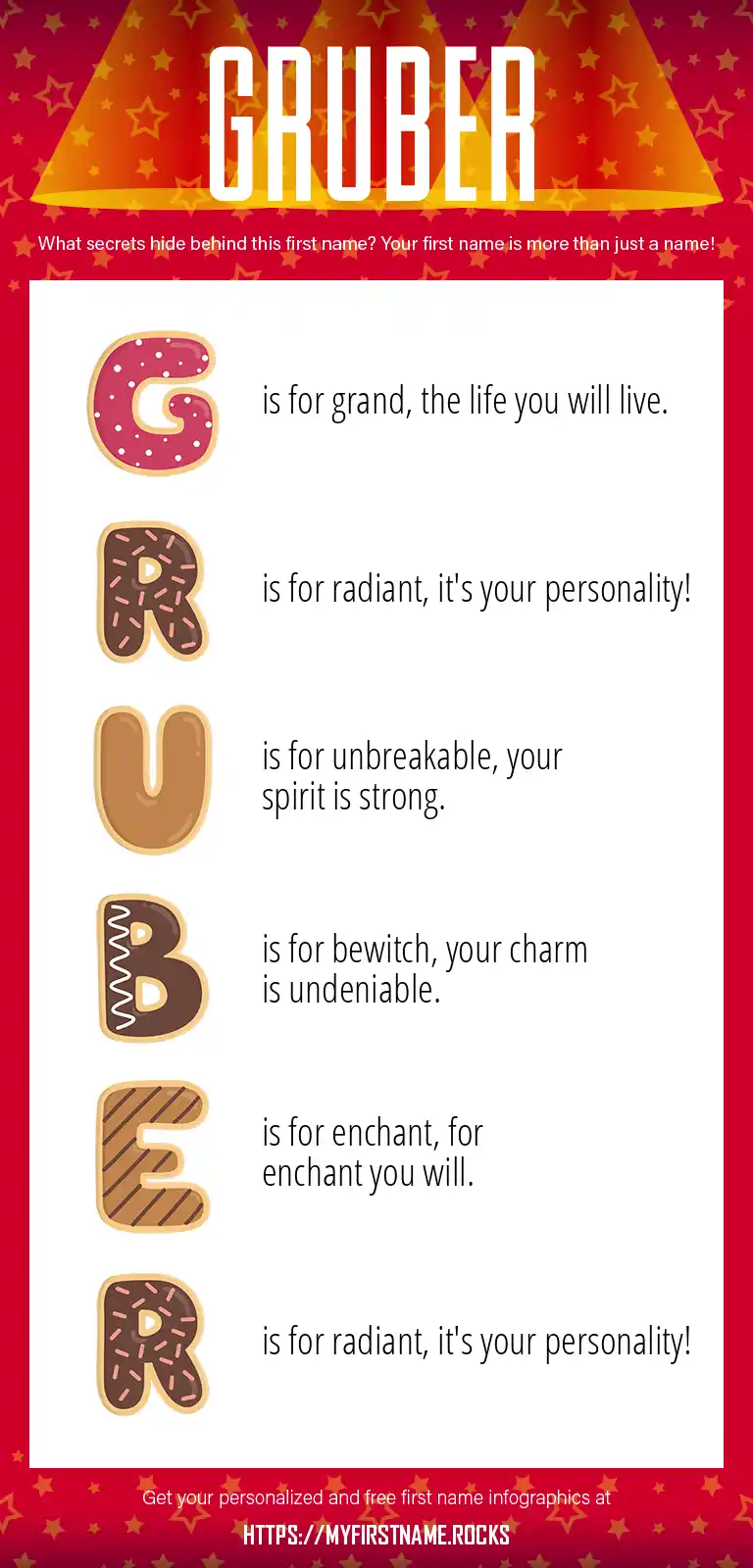 GRUBER

What secrets hide behind this first name? Your first name is more than just a name!

G is for grand, the life you will live.

R is for radiant, it's your personality!

U is for unbreakable, your spirit is strong.

B is for bewitch, your charm is undeniable.

E is for enchant, for enchant you will.

R is for radiant, it's your personality!

Get your personalized and free first name infographics at

HTTPS://MYFIRSTNAME.ROCKS