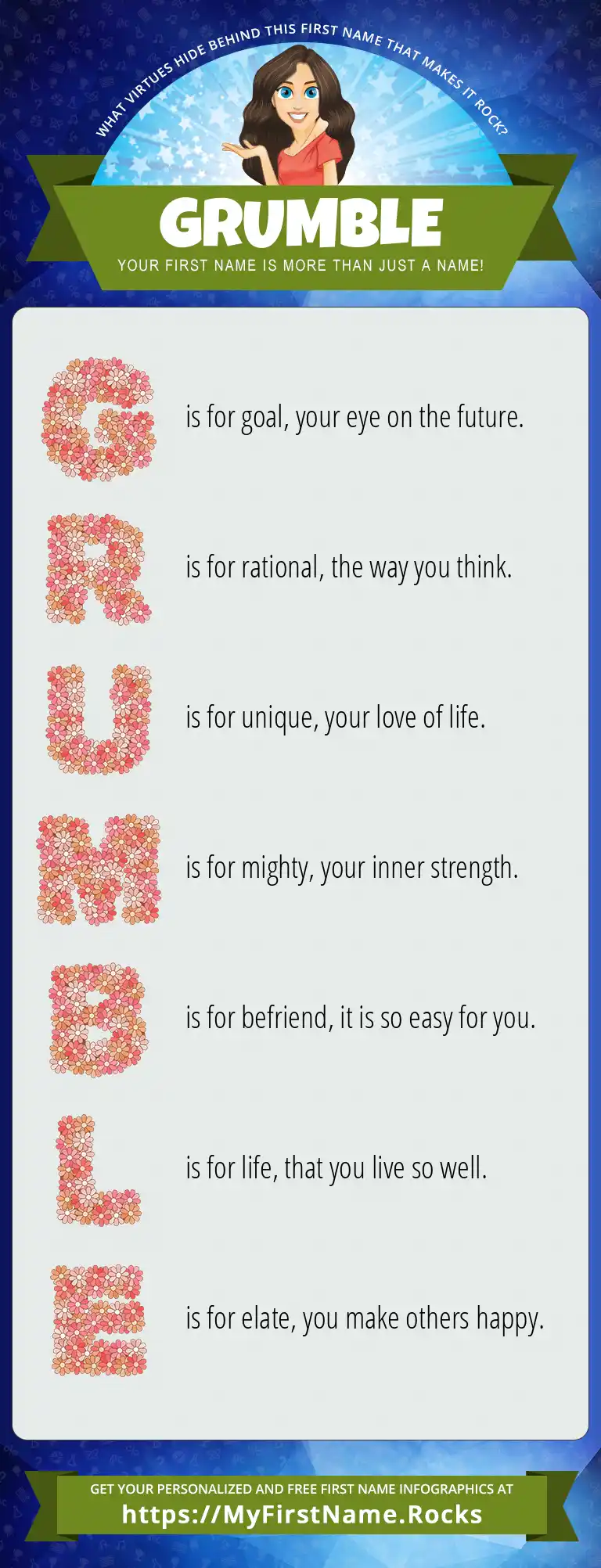 WHAT VIRTUES HIDE BEHIND THIS FIRST NAME THAT MAKES IT ROCK?

GRUMBLE

YOUR FIRST NAME IS MORE THAN JUST A NAME!

G is for goal, your eye on the future.

R is for rational, the way you think.

U is for unique, your love of life.

M is for mighty, your inner strength.

B is for befriend, it is so easy for you.

L is for life, that you live so well.

E is for elate, you make others happy.

GET YOUR PERSONALIZED AND FREE FIRST NAME INFOGRAPHICS AT
https://MyFirstName.Rocks