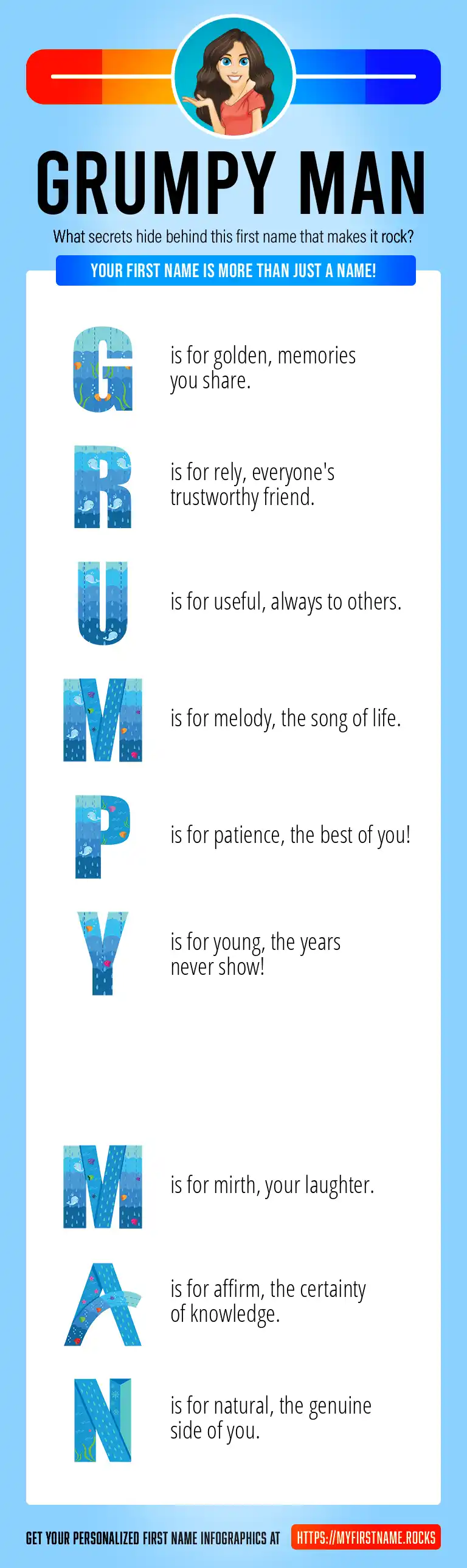 GRUMPY MAN

What secrets hide behind this first name that makes it rock?

YOUR FIRST NAME IS MORE THAN JUST A NAME!

G is for golden, memories you share.

R is for rely, everyone's trustworthy friend.

U is for useful, always to others.

M is for melody, the song of life.

P is for patience, the best of you!

Y is for young, the years never show!

M is for mirth, your laughter.

A is for affirm, the certainty of knowledge.

N is for natural, the genuine side of you.

GET YOUR PERSONALIZED FIRST NAME INFOGRAPHICS AT HTTPS://MYFIRSTNAME.ROCKS