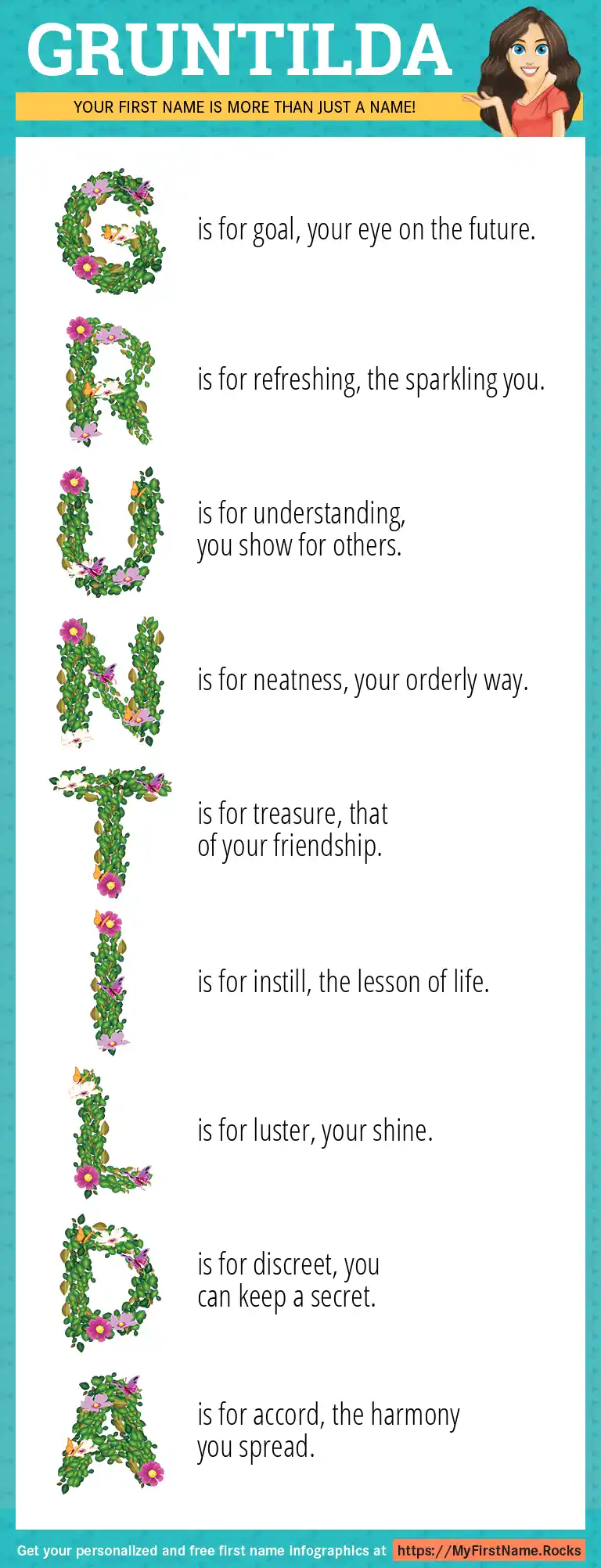 GRUNTILDA

YOUR FIRST NAME IS MORE THAN JUST A NAME!

G is for goal, your eye on the future.

R is for refreshing, the sparkling you.

U is for understanding, you show for others.

N is for neatness, your orderly way.

T is for treasure, that of your friendship.

I is for instill, the lesson of life.

L is for luster, your shine.

D is for discreet, you can keep a secret.

A is for accord, the harmony you spread.

Get your personalized and free first name infographics at https://MyFirstName.Rocks