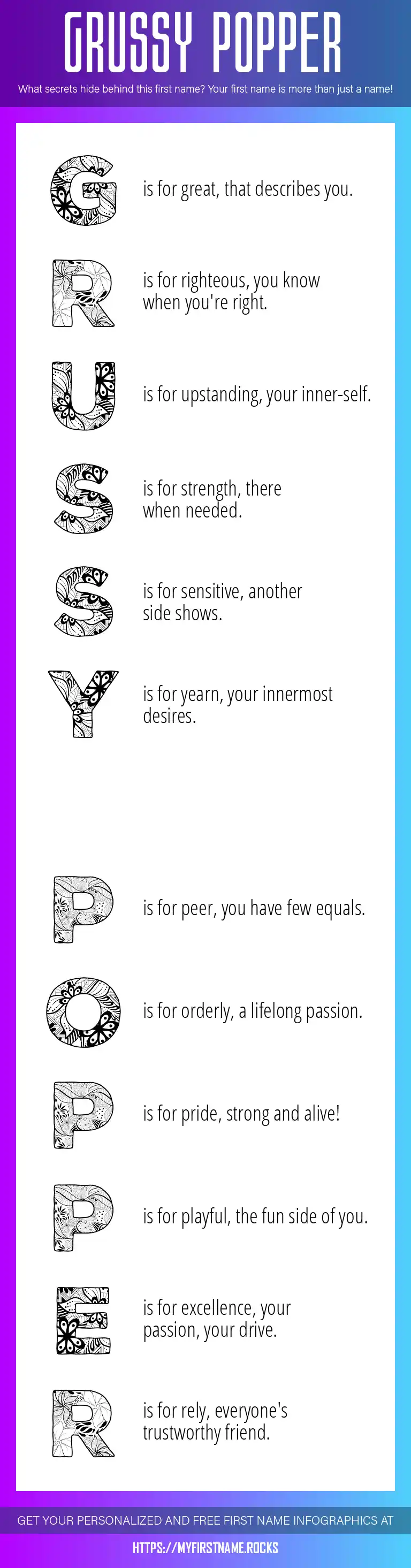 GRUSSY POPPER

What secrets hide behind this first name? Your first name is more than just a name!

G is for great, that describes you.

R is for righteous, you know when you're right.

U is for upstanding, your inner-self.

S is for strength, there when needed.

S is for sensitive, another side shows.

Y is for yearn, your innermost desires.

P is for peer, you have few equals.

O is for orderly, a lifelong passion.

P is for pride, strong and alive!

P is for playful, the fun side of you.

E is for excellence, your passion, your drive.

R is for rely, everyone's trustworthy friend.

GET YOUR PERSONALIZED AND FREE FIRST NAME INFOGRAPHICS AT

HTTPS://MYFIRSTNAME.ROCKS