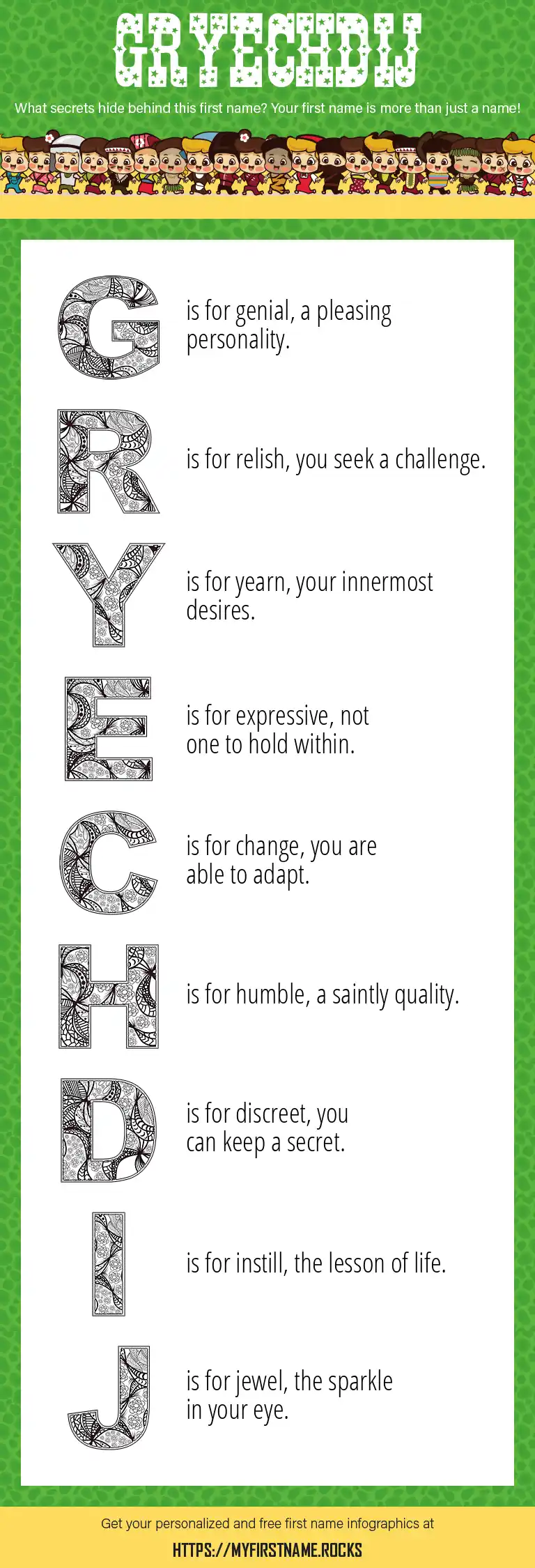 GRYECHDIJ

What secrets hide behind this first name? Your first name is more than just a name!

G is for genial, a pleasing personality.

R is for relish, you seek a challenge.

Y is for yearn, your innermost desires.

E is for expressive, not one to hold within.

C is for change, you are able to adapt.

H is for humble, a saintly quality.

D is for discreet, you can keep a secret.

I is for instill, the lesson of life.

J is for jewel, the sparkle in your eye.

Get your personalized and free first name infographics at

HTTPS://MYFIRSTNAME.ROCKS