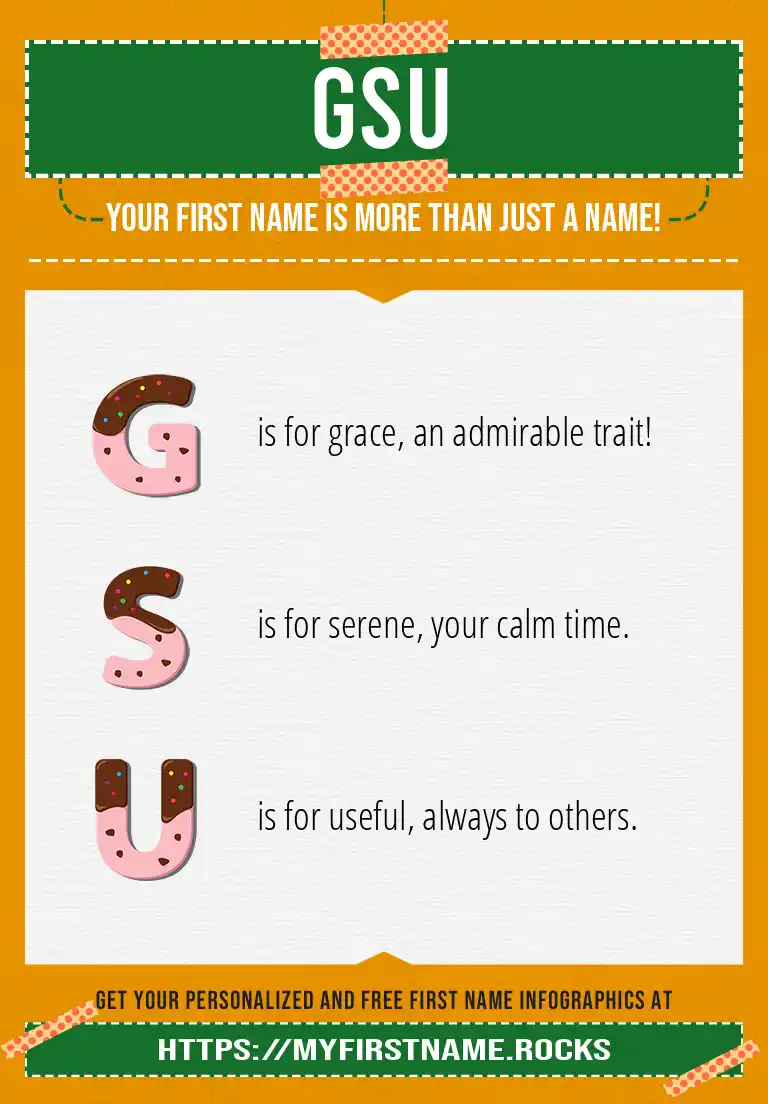 GSU

YOUR FIRST NAME IS MORE THAN JUST A NAME!

G is for grace, an admirable trait!

S is for serene, your calm time.

U is for useful, always to others.

GET YOUR PERSONALIZED AND FREE FIRST NAME INFOGRAPHICS AT

HTTPS://MYFIRSTNAME.ROCKS