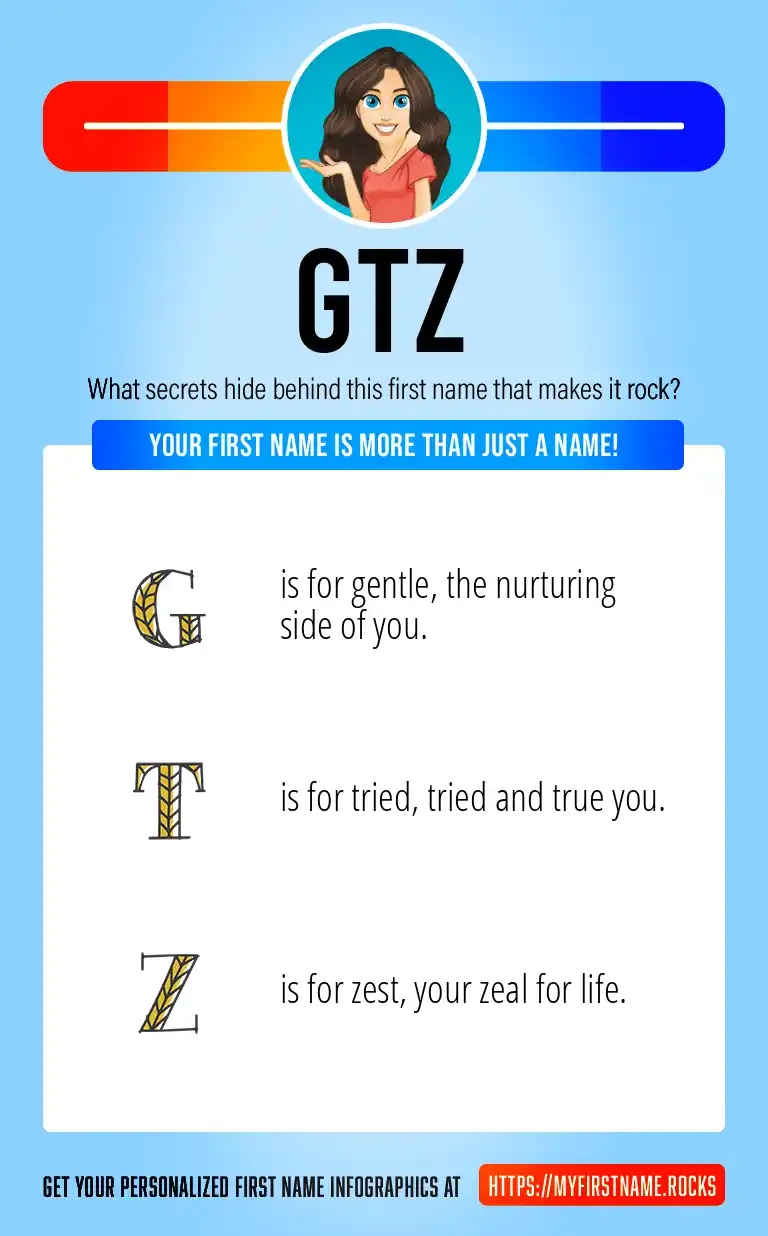 GTZ

What secrets hide behind this first name that makes it rock?

YOUR FIRST NAME IS MORE THAN JUST A NAME!

G is for gentle, the nurturing side of you.

T is for tried, tried and true you.

Z is for zest, your zeal for life.

GET YOUR PERSONALIZED FIRST NAME INFOGRAPHICS AT HTTPS://MYFIRSTNAME.ROCKS