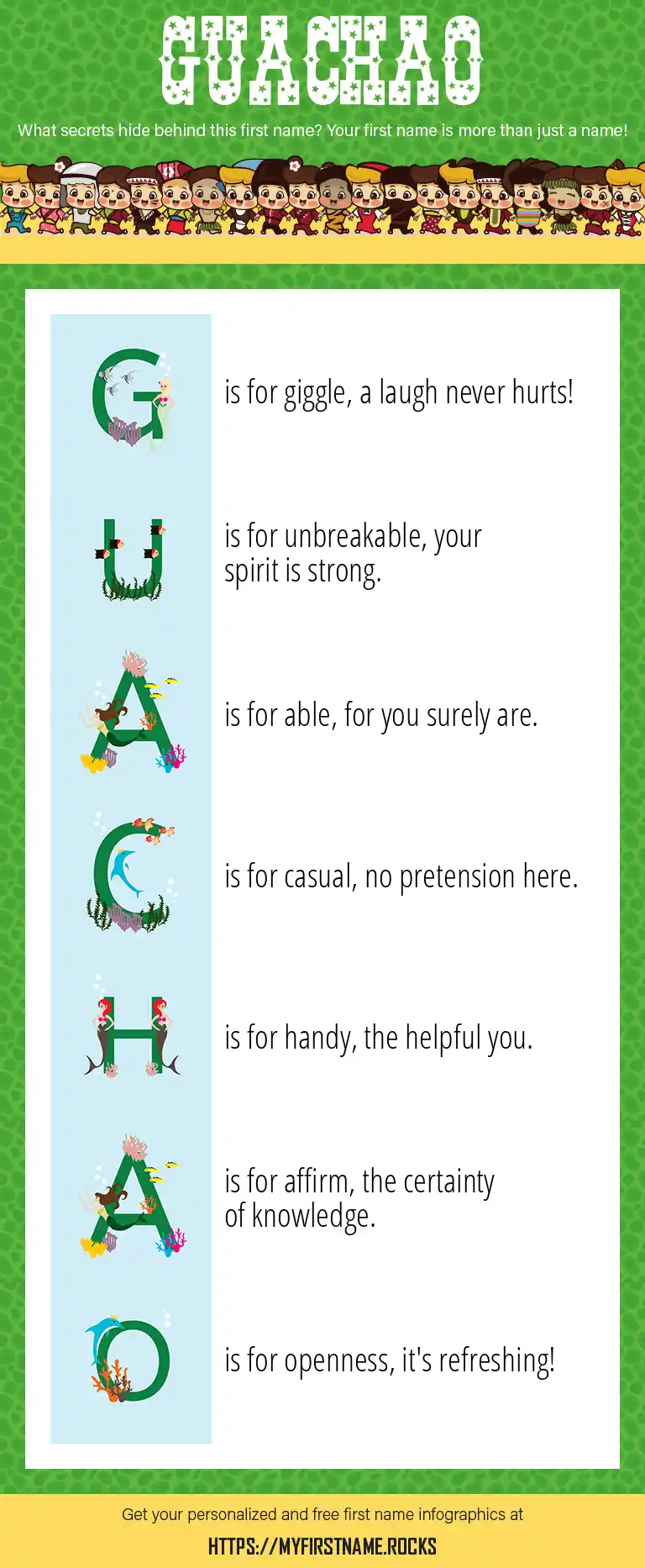 GUACHAO

What secrets hide behind this first name? Your first name is more than just a name!

G is for giggle, a laugh never hurts!

U is for unbreakable, your spirit is strong.

A is for able, for you surely are.

C is for casual, no pretension here.

H is for handy, the helpful you.

A is for affirm, the certainty of knowledge.

O is for openness, it's refreshing!

Get your personalized and free first name infographics at

HTTPS://MYFIRSTNAME.ROCKS