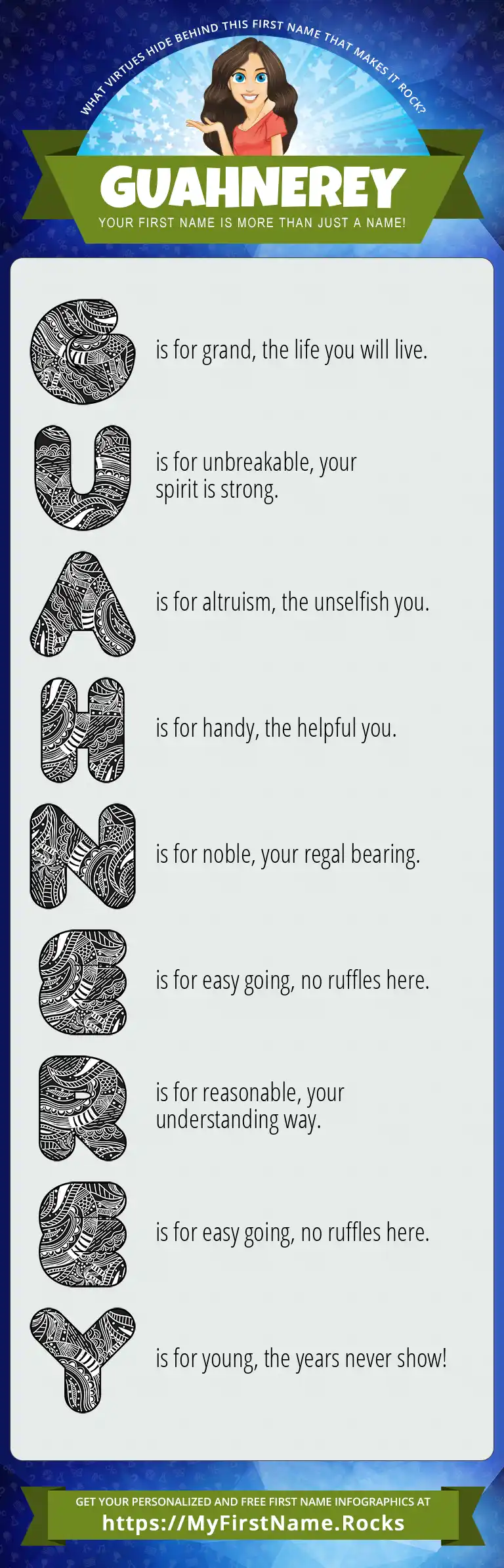 WHAT VIRTUES HIDE BEHIND THIS FIRST NAME THAT MAKES IT ROCK?

GUAHNEREY

YOUR FIRST NAME IS MORE THAN JUST A NAME!

G is for grand, the life you will live.

U is for unbreakable, your spirit is strong.

A is for altruism, the unselfish you.

H is for handy, the helpful you.

N is for noble, your regal bearing.

E is for easy going, no ruffles here.

R is for reasonable, your understanding way.

E is for easy going, no ruffles here.

Y is for young, the years never show!

GET YOUR PERSONALIZED AND FREE FIRST NAME INFOGRAPHICS AT
https://MyFirstName.Rocks