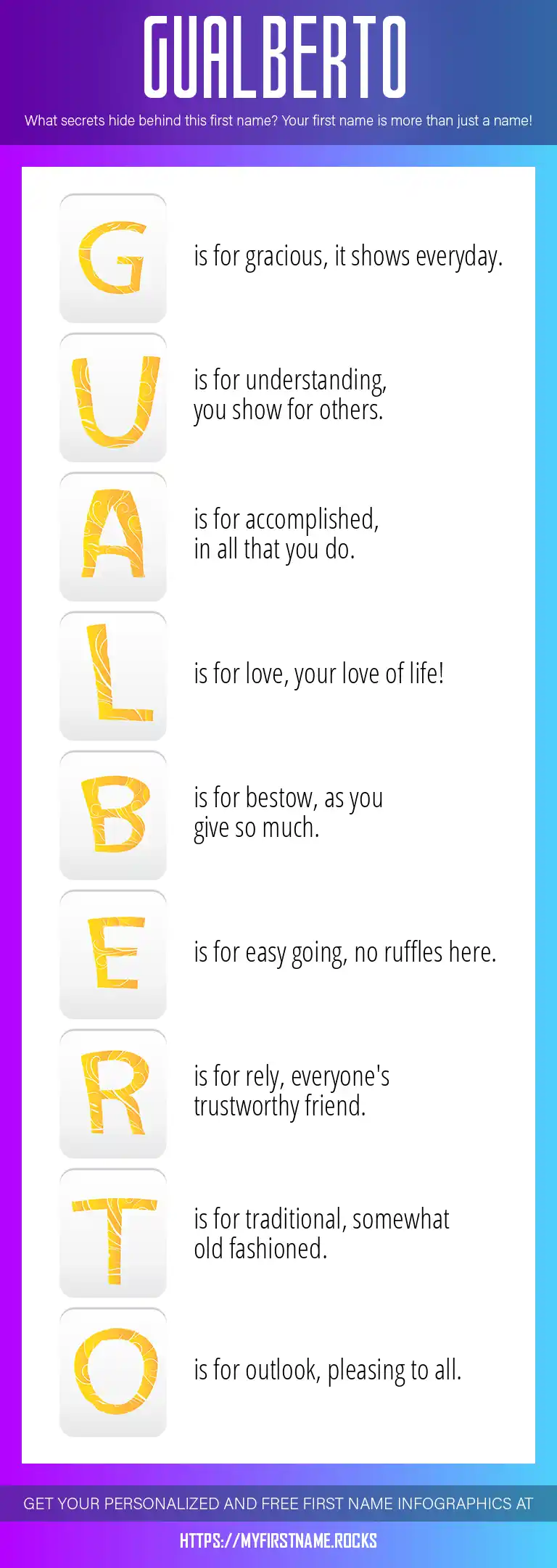 GUALBERTO

What secrets hide behind this first name? Your first name is more than just a name!

G is for gracious, it shows everyday.

U is for understanding, you show for others.

A is for accomplished, in all that you do.

L is for love, your love of life!

B is for bestow, as you give so much.

E is for easy going, no ruffles here.

R is for rely, everyone's trustworthy friend.

T is for traditional, somewhat old fashioned.

O is for outlook, pleasing to all.

GET YOUR PERSONALIZED AND FREE FIRST NAME INFOGRAPHICS AT

HTTPS://MYFIRSTNAME.ROCKS