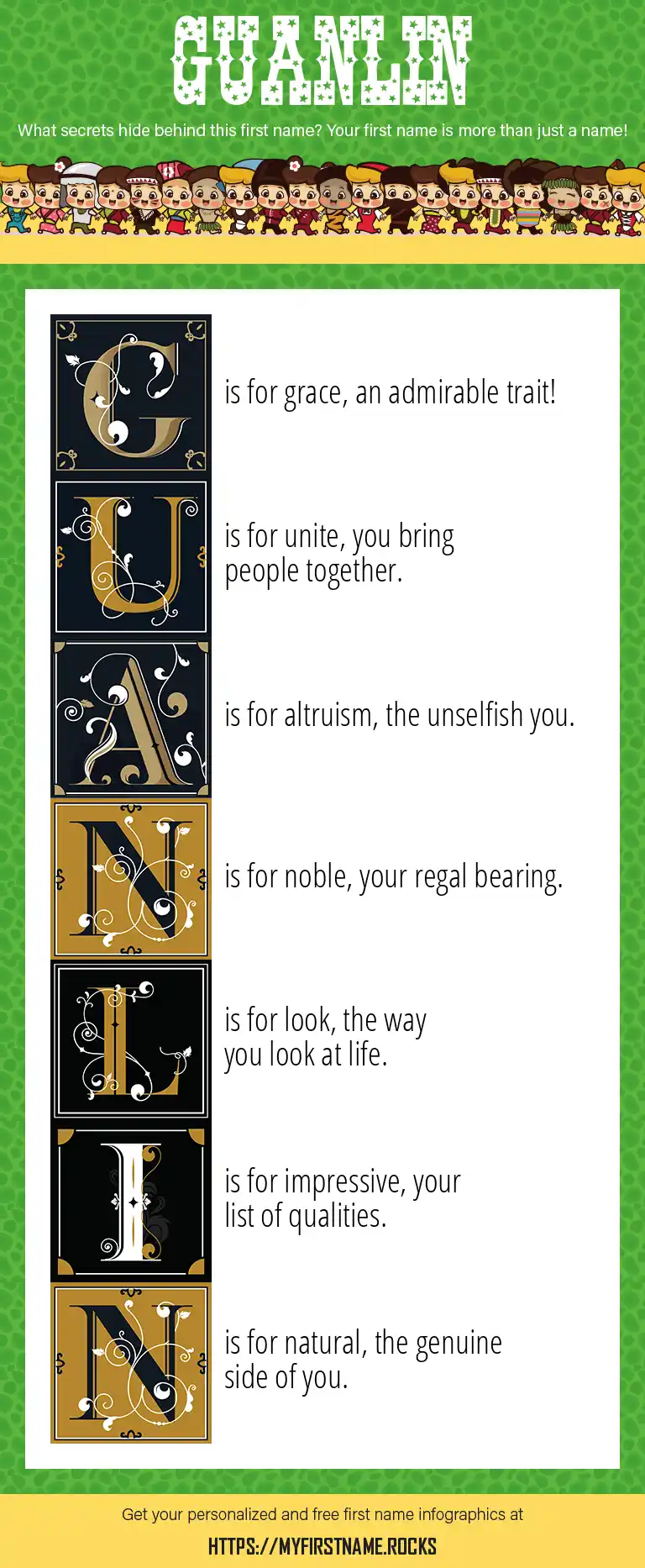 GUANLIN

What secrets hide behind this first name? Your first name is more than just a name!

G is for grace, an admirable trait!

U is for unite, you bring people together.

A is for altruism, the unselfish you.

N is for noble, your regal bearing.

L is for look, the way you look at life.

I is for impressive, your list of qualities.

N is for natural, the genuine side of you.

Get your personalized and free first name infographics at

HTTPS://MYFIRSTNAME.ROCKS