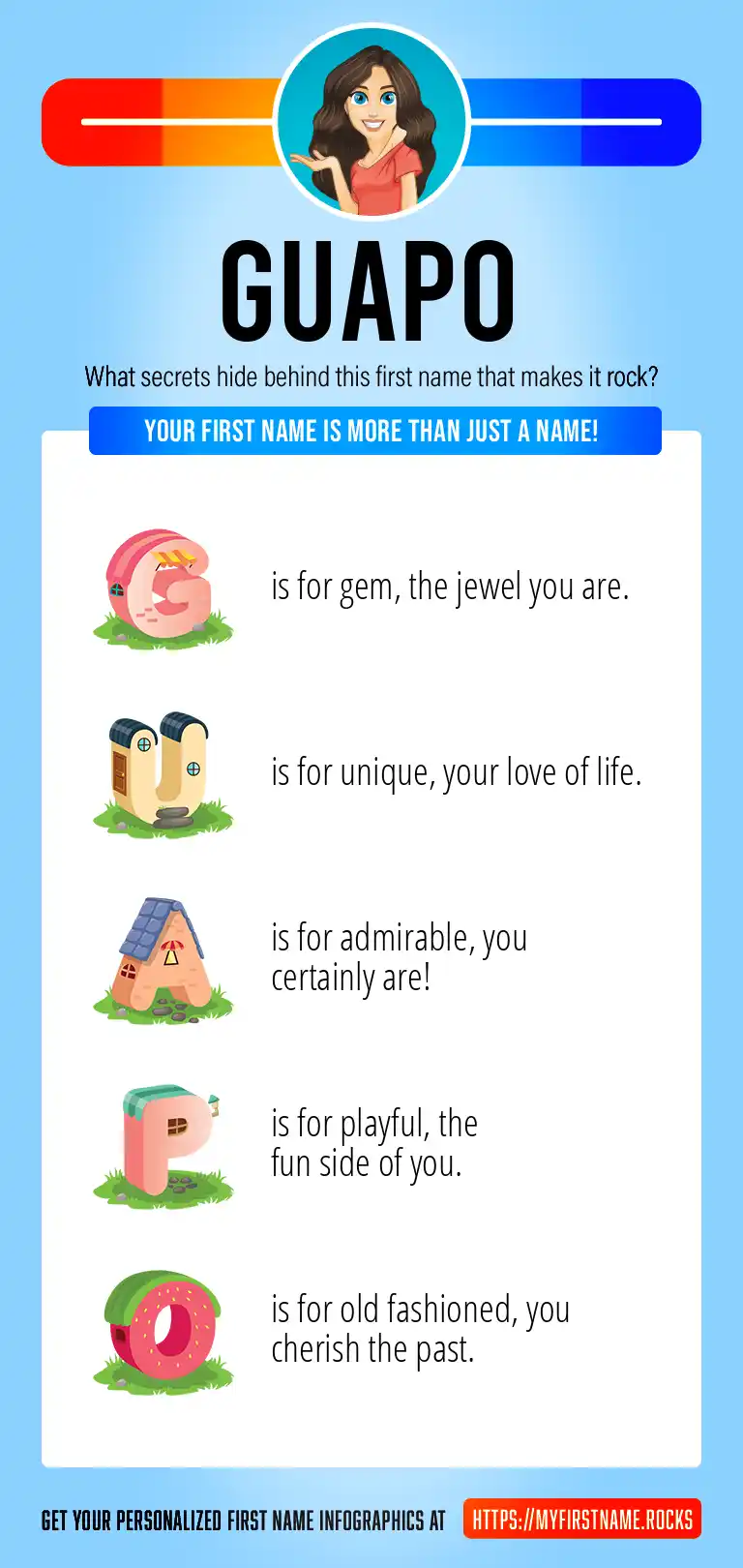 GUAPO

What secrets hide behind this first name that makes it rock?

YOUR FIRST NAME IS MORE THAN JUST A NAME!

G is for gem, the jewel you are.

U is for unique, your love of life.

A is for admirable, you certainly are!

P is for playful, the fun side of you.

O is for old fashioned, you cherish the past.

GET YOUR PERSONALIZED FIRST NAME INFOGRAPHICS AT HTTPS://MYFIRSTNAME.ROCKS