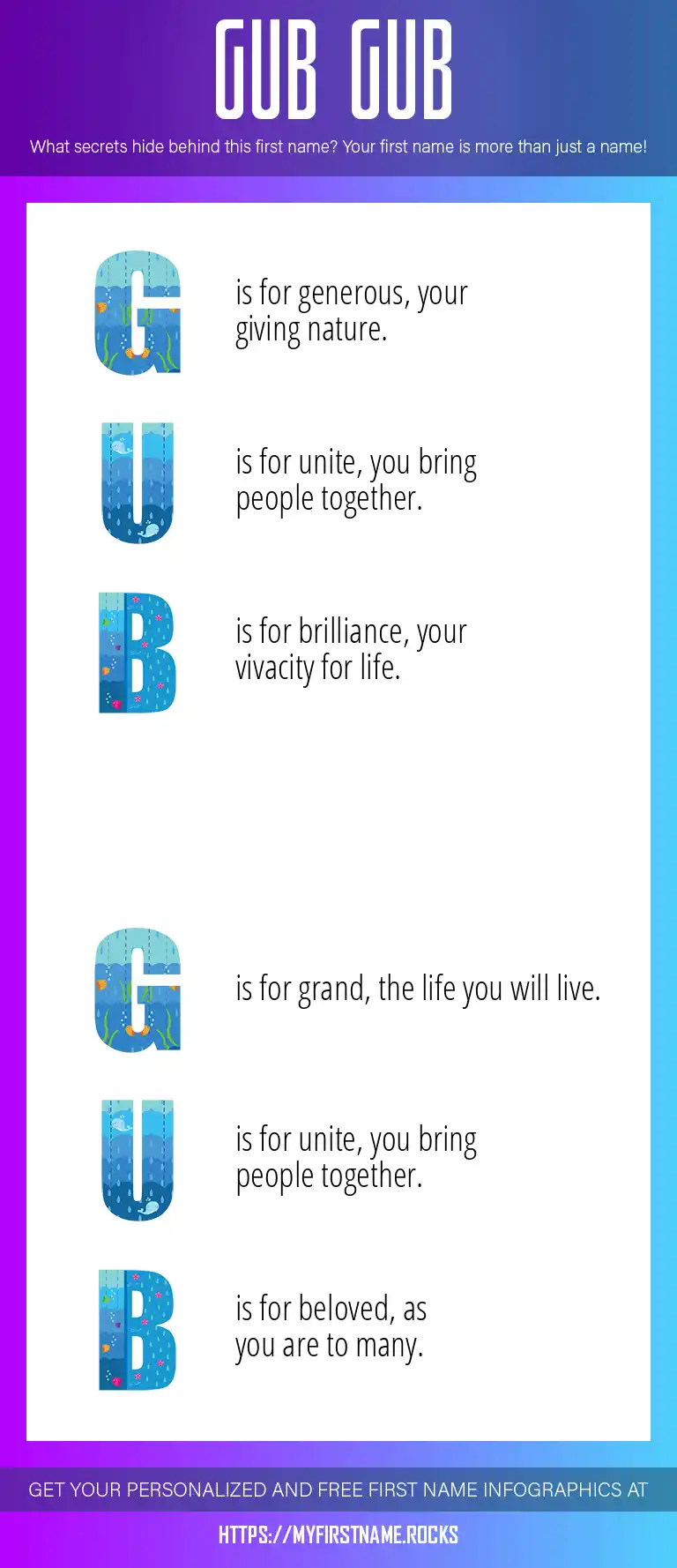 GUB GUB

What secrets hide behind this first name? Your first name is more than just a name!

G is for generous, your giving nature.

U is for unite, you bring people together.

B is for brilliance, your vivacity for life.

G is for grand, the life you will live.

U is for unite, you bring people together.

B is for beloved, as you are to many.

GET YOUR PERSONALIZED AND FREE FIRST NAME INFOGRAPHICS AT

HTTPS://MYFIRSTNAME.ROCKS