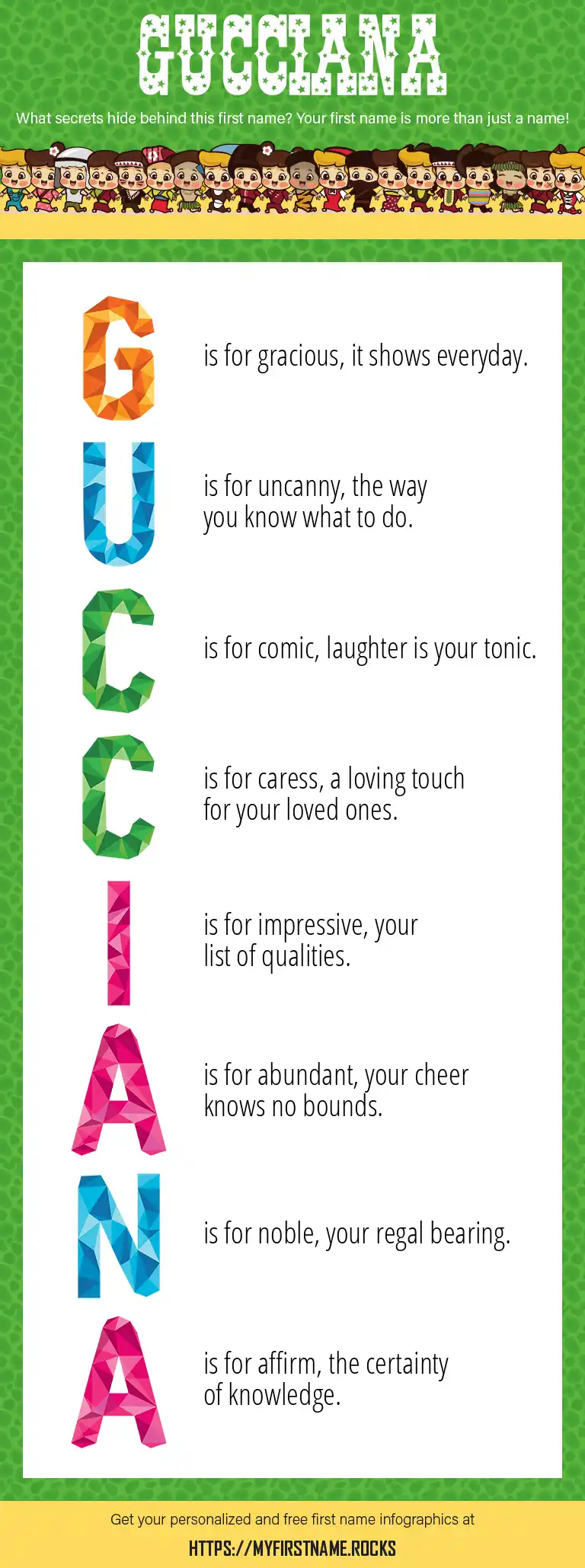 GUCCIANA

What secrets hide behind this first name? Your first name is more than just a name!

G is for gracious, it shows everyday.

U is for uncanny, the way you know what to do.

C is for comic, laughter is your tonic.

C is for caress, a loving touch for your loved ones.

I is for impressive, your list of qualities.

A is for abundant, your cheer knows no bounds.

N is for noble, your regal bearing.

A is for affirm, the certainty of knowledge.

Get your personalized and free first name infographics at

HTTPS://MYFIRSTNAME.ROCKS