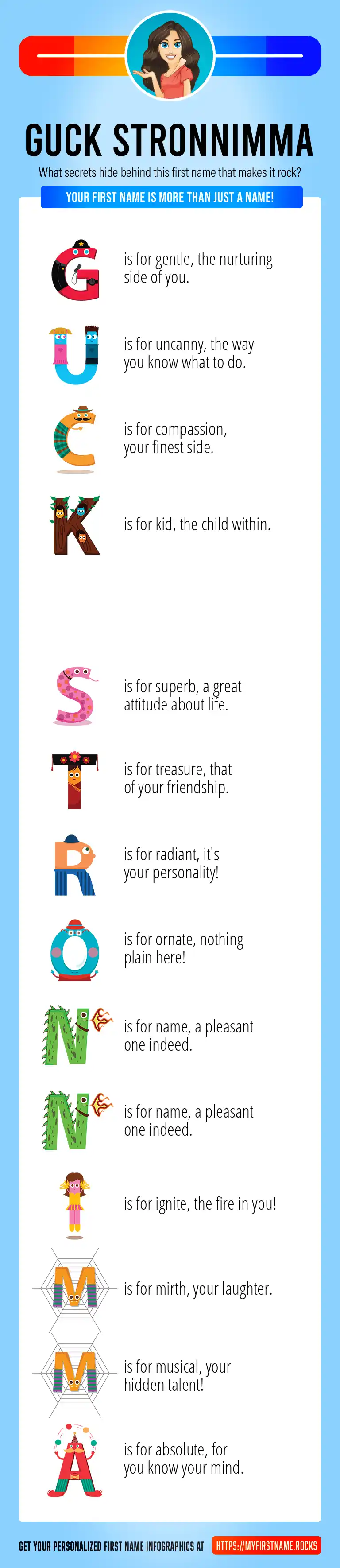 GUCK STRONNIMMA

What secrets hide behind this first name that makes it rock?

YOUR FIRST NAME IS MORE THAN JUST A NAME!

G is for gentle, the nurturing side of you.

U is for uncanny, the way you know what to do.

C is for compassion, your finest side.

K is for kid, the child within.

S is for superb, a great attitude about life.

T is for treasure, that of your friendship.

R is for radiant, it's your personality!

O is for ornate, nothing plain here!

N is for name, a pleasant one indeed.

N is for name, a pleasant one indeed.

I is for ignite, the fire in you!

M is for mirth, your laughter.

M is for musical, your hidden talent!

A is for absolute, for you know your mind.

GET YOUR PERSONALIZED FIRST NAME INFOGRAPHICS AT HTTPS://MYFIRSTNAME.ROCKS