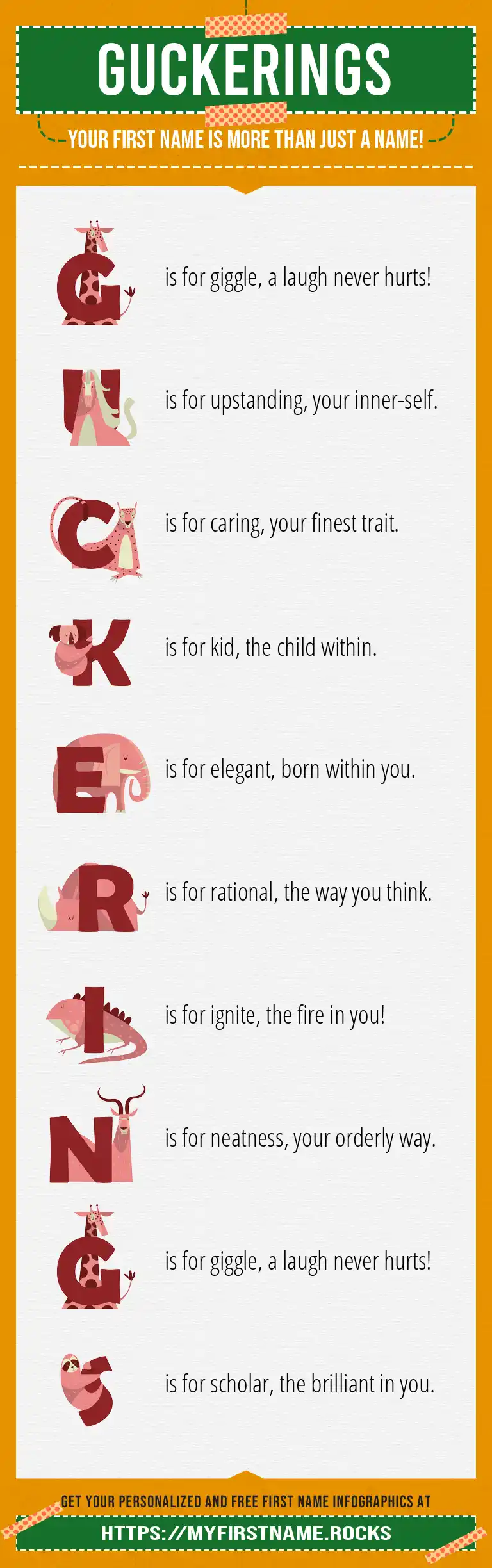 GUCKERINGS

YOUR FIRST NAME IS MORE THAN JUST A NAME!

G is for giggle, a laugh never hurts!

U is for upstanding, your inner-self.

C is for caring, your finest trait.

K is for kid, the child within.

E is for elegant, born within you.

R is for rational, the way you think.

I is for ignite, the fire in you!

N is for neatness, your orderly way.

G is for giggle, a laugh never hurts!

S is for scholar, the brilliant in you.

GET YOUR PERSONALIZED AND FREE FIRST NAME INFOGRAPHICS AT

HTTPS://MYFIRSTNAME.ROCKS