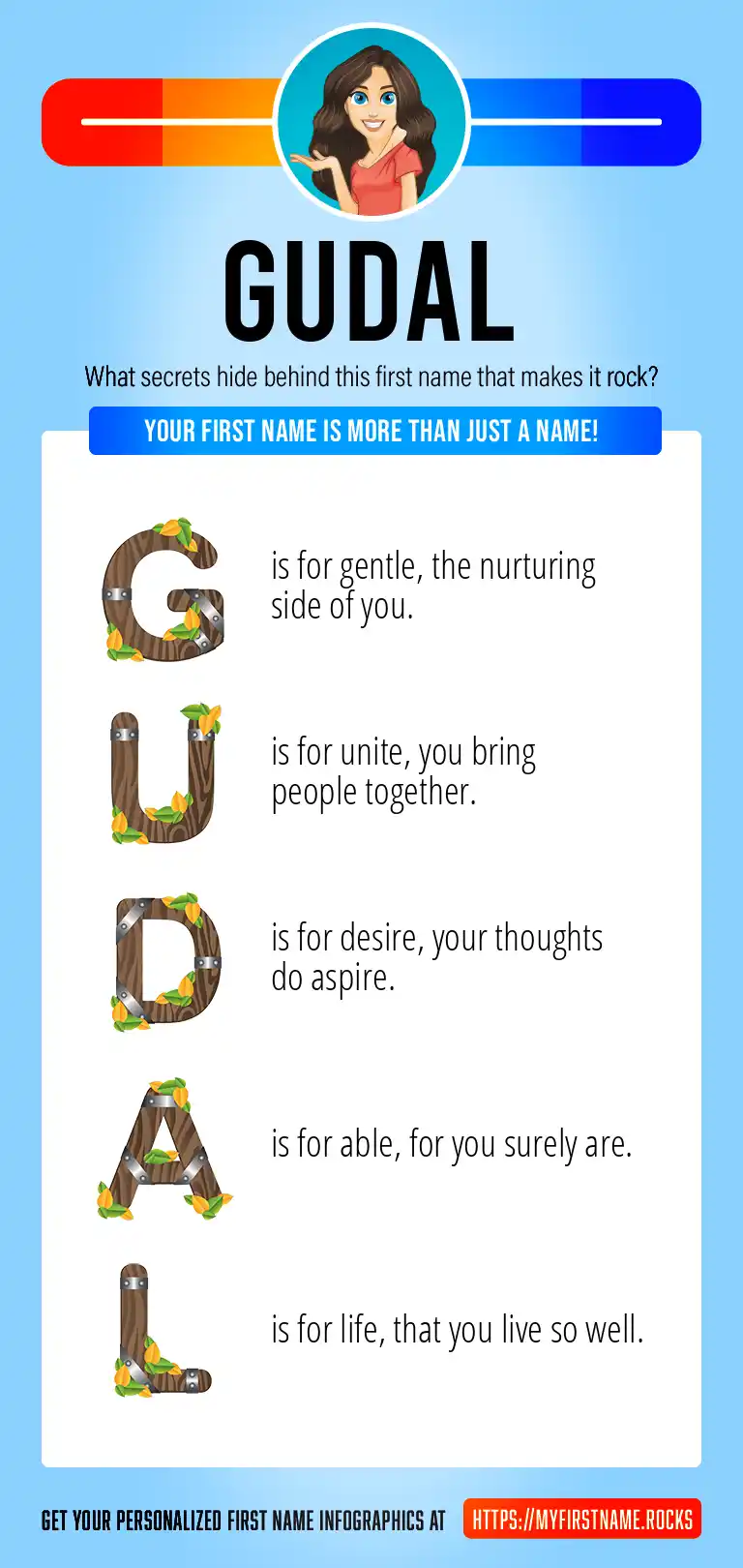 GUDAL

What secrets hide behind this first name that makes it rock?

YOUR FIRST NAME IS MORE THAN JUST A NAME!

G is for gentle, the nurturing side of you.

U is for unite, you bring people together.

D is for desire, your thoughts do aspire.

A is for able, for you surely are.

L is for life, that you live so well.

GET YOUR PERSONALIZED FIRST NAME INFOGRAPHICS AT HTTPS://MYFIRSTNAME.ROCKS