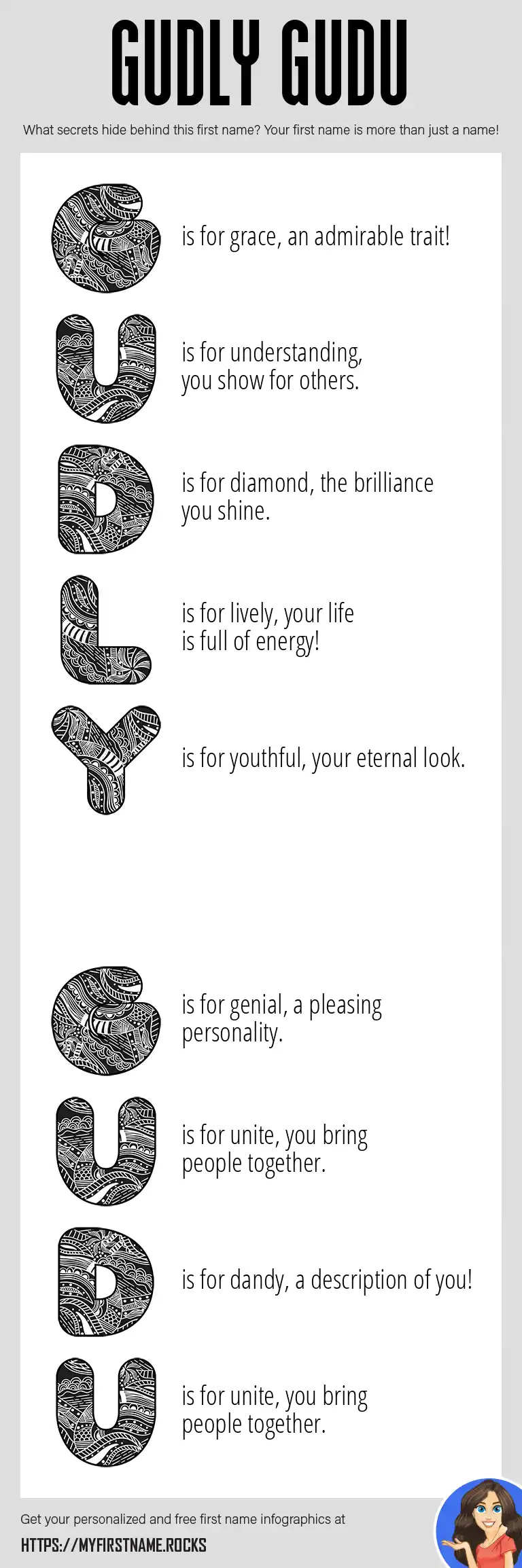 GUDLY GUDU

What secrets hide behind this first name? Your first name is more than just a name!

G is for grace, an admirable trait!

U is for understanding, you show for others.

D is for diamond, the brilliance you shine.

L is for lively, your life is full of energy!

Y is for youthful, your eternal look.

G is for genial, a pleasing personality.

U is for unite, you bring people together.

D is for dandy, a description of you!

U is for unite, you bring people together.

Get your personalized and free first name infographics at

HTTPS://MYFIRSTNAME.ROCKS